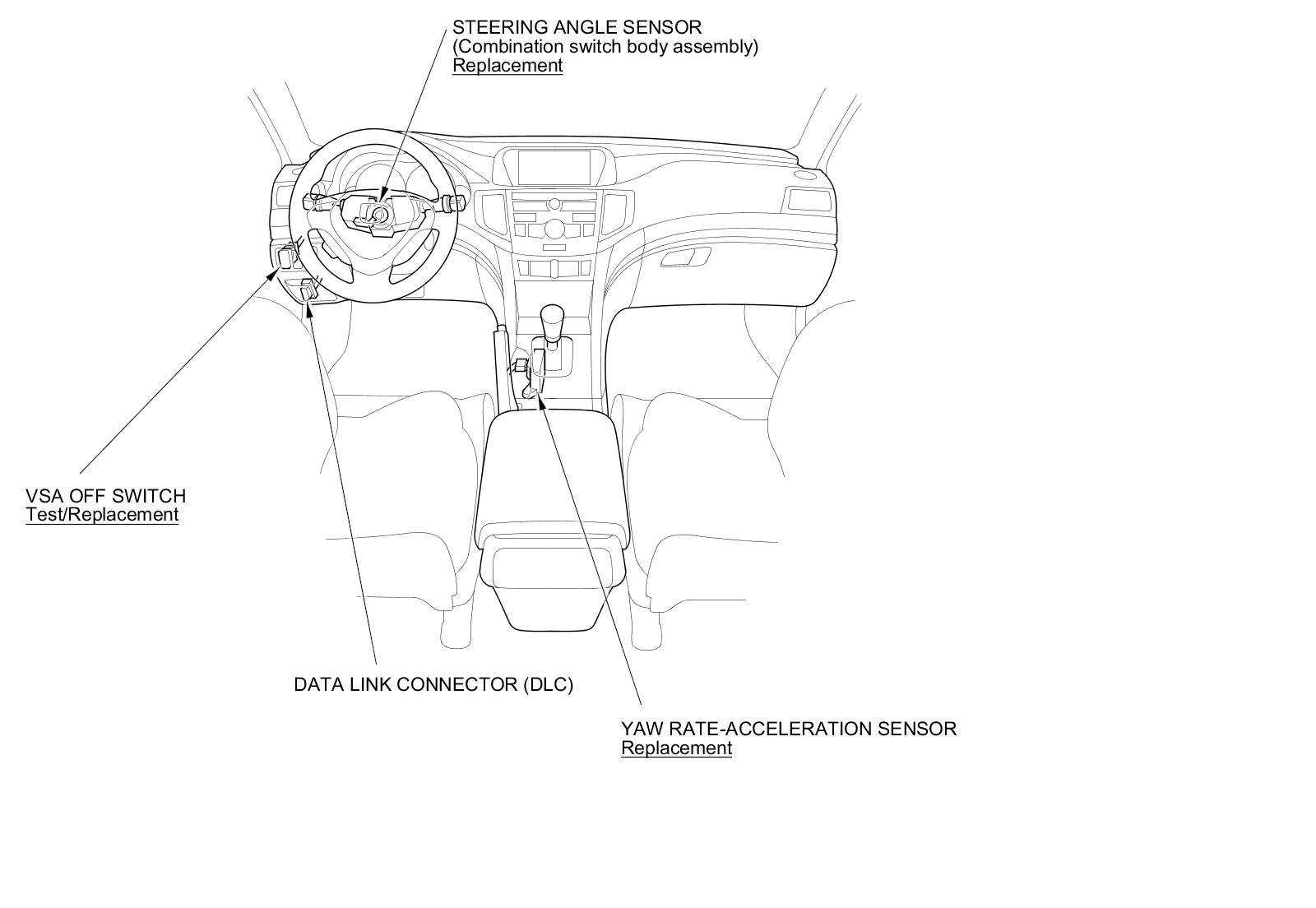 STEERING ANGLE SENSOR
(Combination switch body assembly)
Replacement

VSA OFF SWITCH
Test/Replacement

DATA LINK CONNECTOR (DLC)

YAW RATE-ACCELERATION SENSOR
Replacement