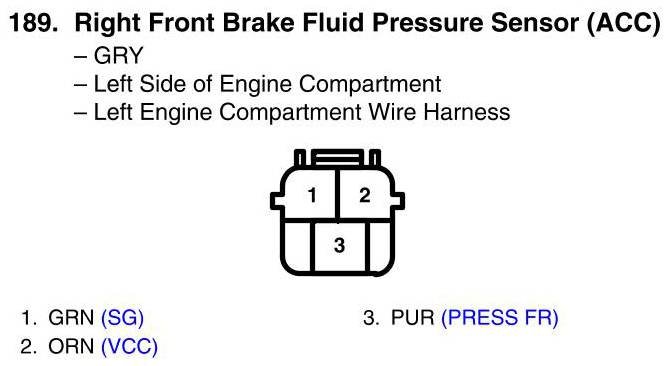 189. Right Front Brake Fluid Pressure Sensor (ACC)
– GRY
– Left Side of Engine Compartment
– Left Engine Compartment Wire Harness

1 2
3

1. GRN (SG)
2. ORN (VCC)

3. PUR (PRESS FR)