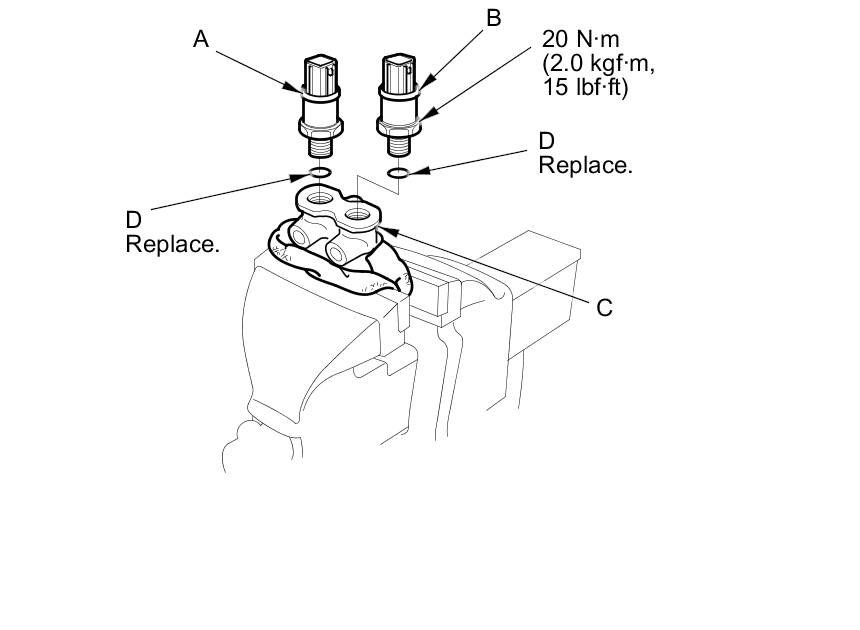 A

B

20 N·m
(2.0 kgf·m,
15 lbf·ft)

D
Replace.

D
Replace.

C