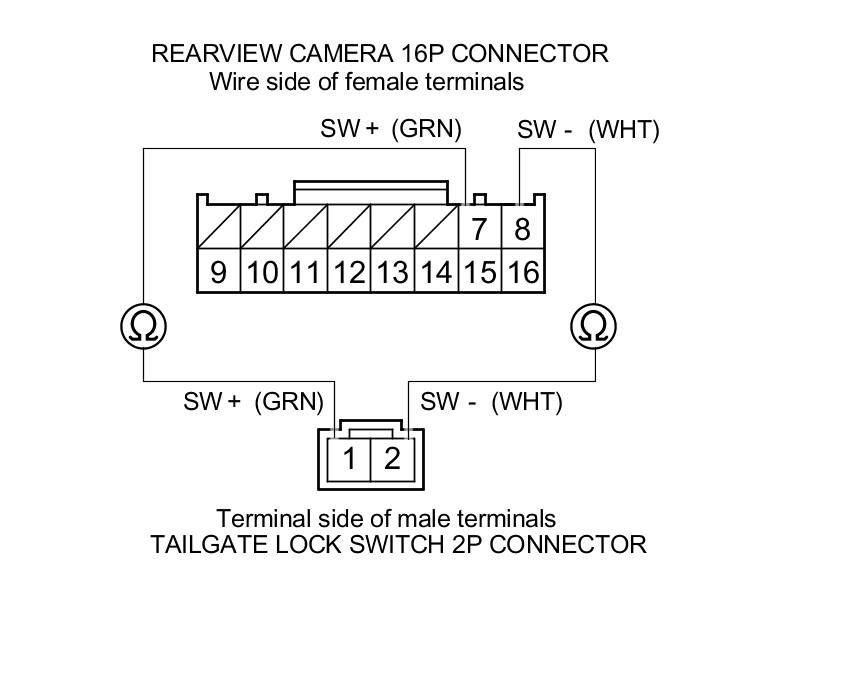 REARVIEW CAMERA 16P CONNECTOR
Wire side of female terminals

SW + (GRN)
SW - (WHT)

7 8
9 10 11 12 13 14 15 16

Ω
Ω

SW + (GRN)
SW - (WHT)

1 2

Terminal side of male terminals
TAILGATE LOCK SWITCH 2P CONNECTOR