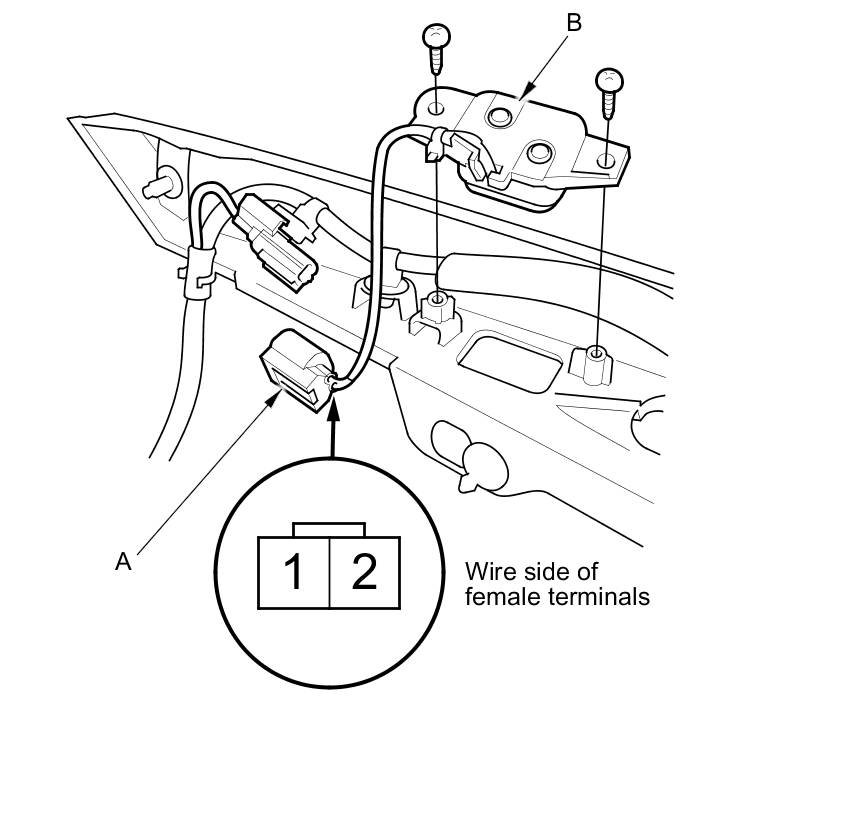 B

A

1 2

Wire side of female terminals