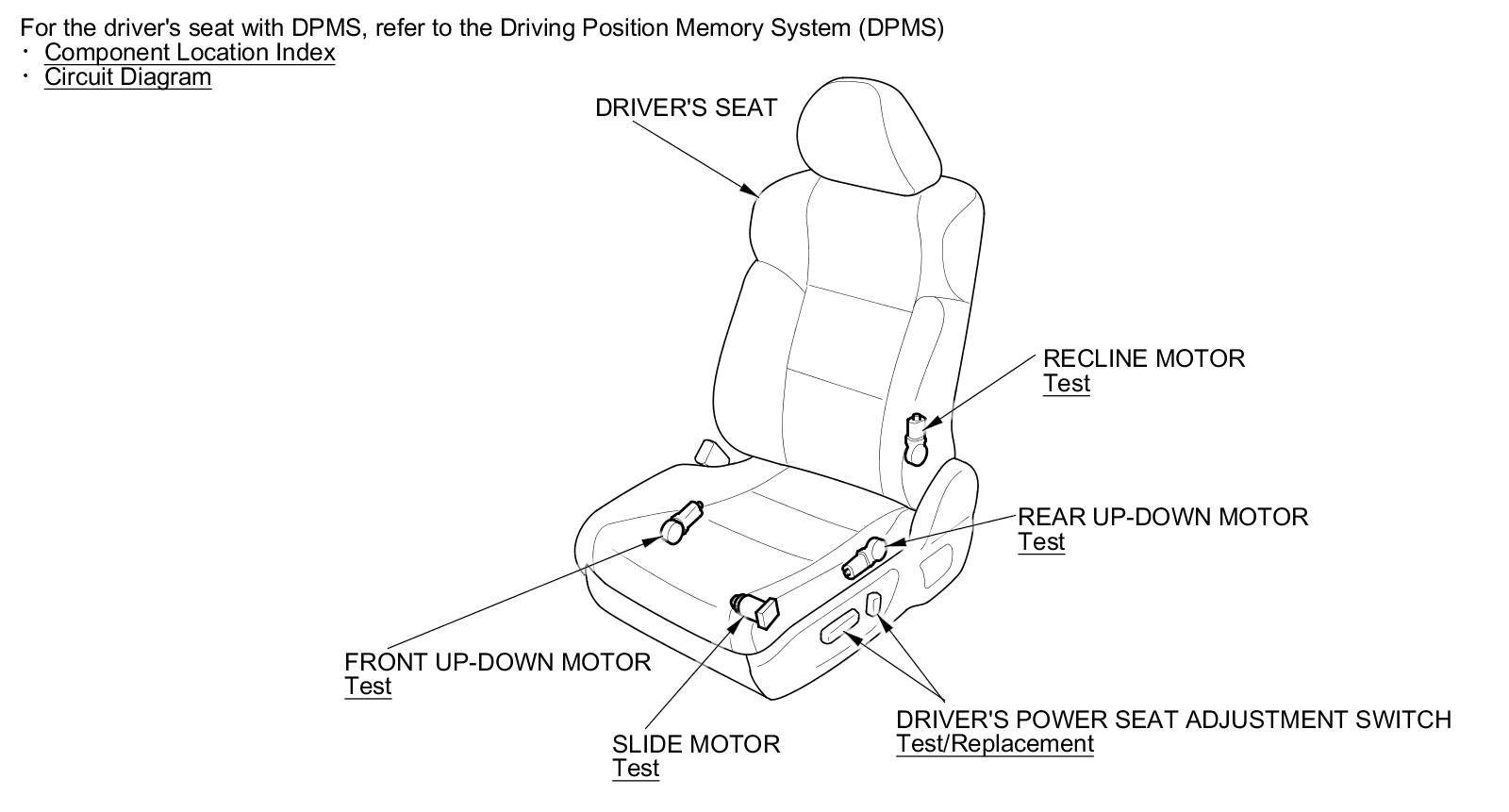 For the driver's seat with DPMS, refer to the Driving Position Memory System (DPMS)
· Component Location Index
· Circuit Diagram

DRIVER'S SEAT

RECLINE MOTOR
Test

REAR UP-DOWN MOTOR
Test

FRONT UP-DOWN MOTOR
Test

SLIDE MOTOR
Test

DRIVER'S POWER SEAT ADJUSTMENT SWITCH
Test/Replacement