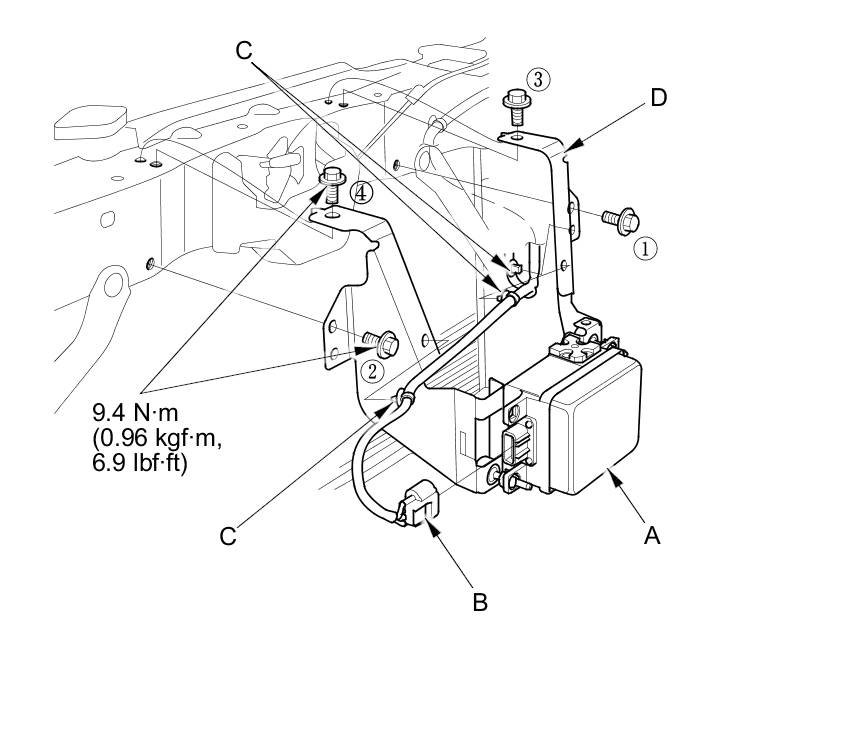 C

3

D

4

1

2

9.4 N·m
(0.96 kgf·m,
6.9 lbf·ft)

C

A

B