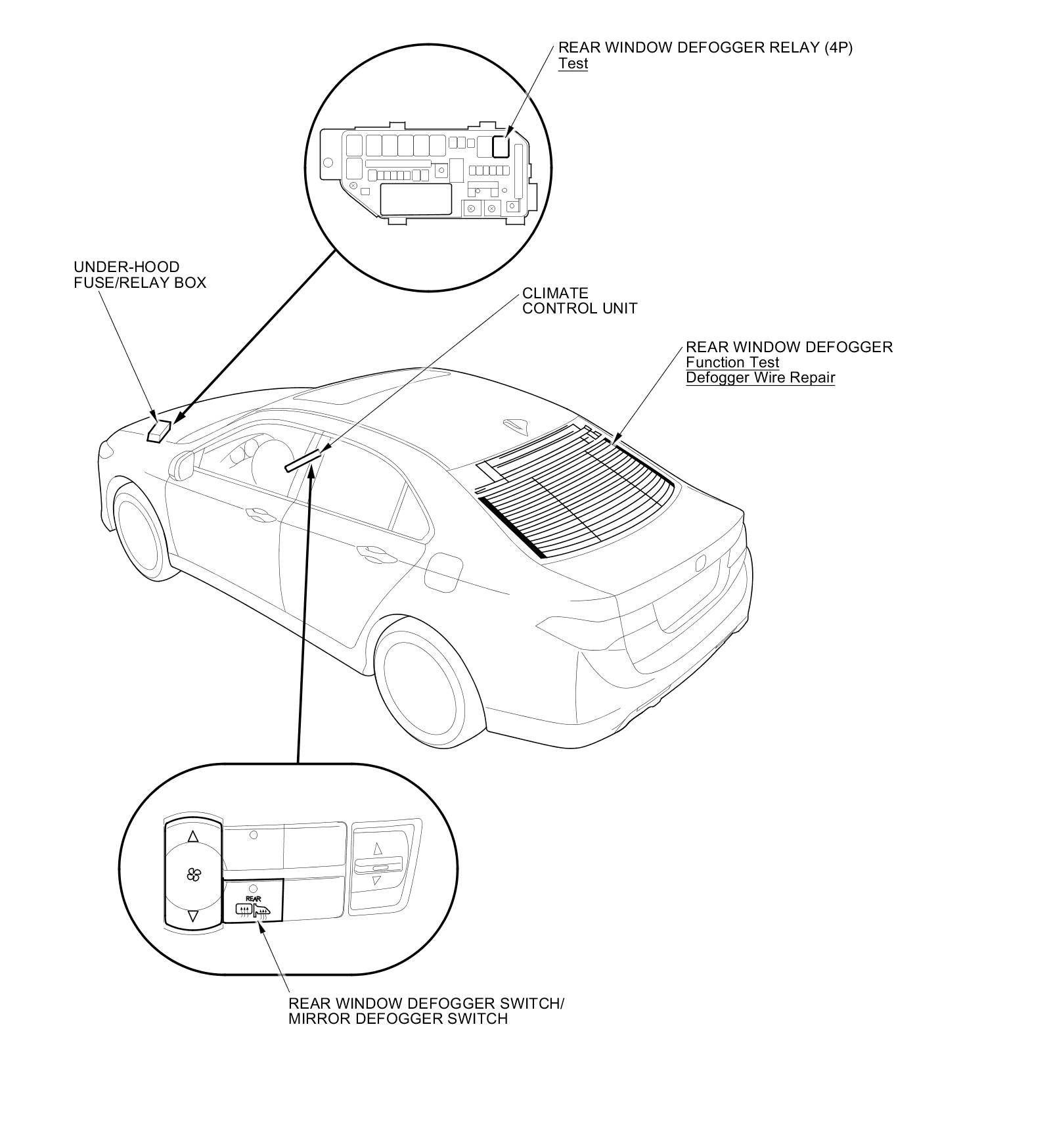 REAR WINDOW DEFOGGER RELAY (4P)
Test

UNDER-HOOD
FUSE/RELAY BOX

CLIMATE
CONTROL UNIT

REAR WINDOW DEFOGGER
Function Test
Defogger Wire Repair

REAR

REAR WINDOW DEFOGGER SWITCH/
MIRROR DEFOGGER SWITCH