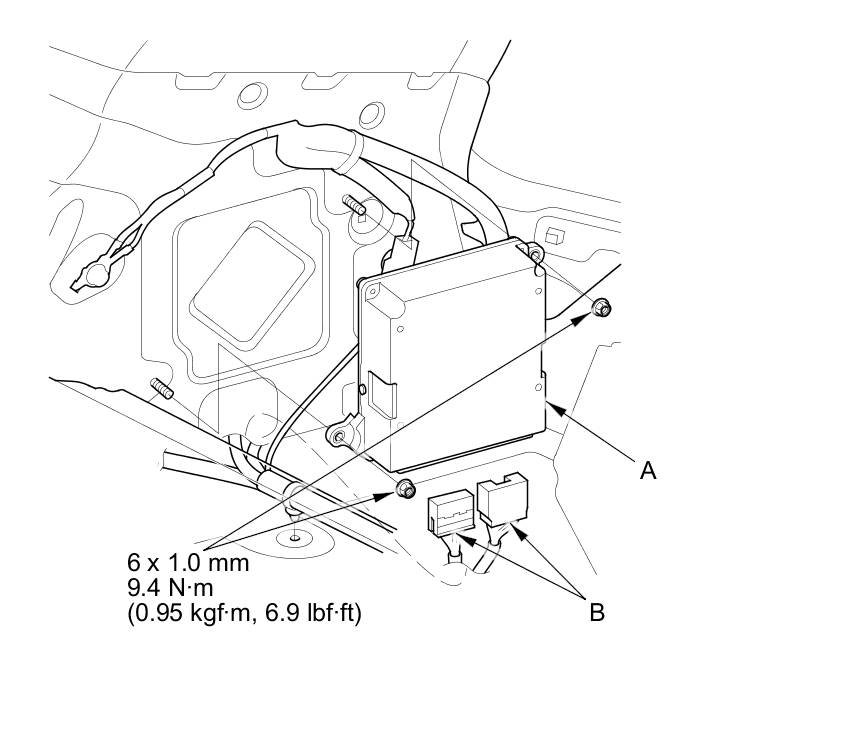 A

6 x 1.0 mm
9.4 N·m
(0.95 kgf·m, 6.9 lbf·ft)

B