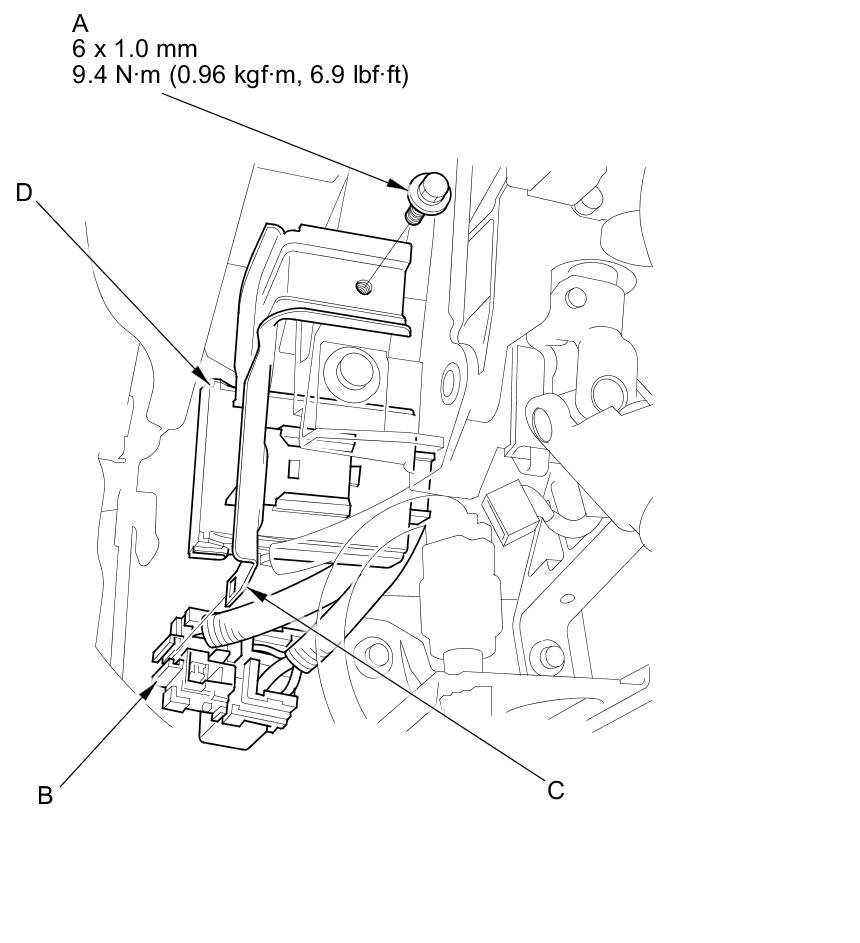 A
6 x 1.0 mm
9.4 N·m (0.96 kgf·m, 6.9 lbf·ft)

D

B

C