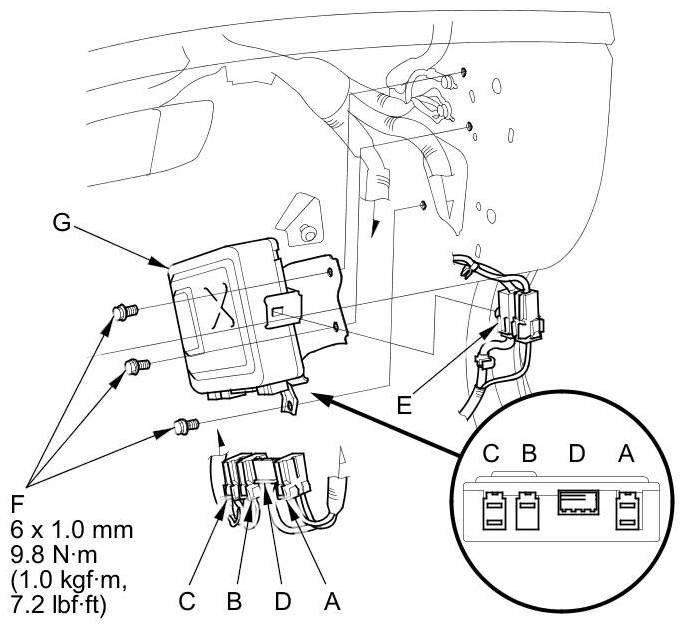 G

E

C B D A

F
6 x 1.0 mm
9.8 N·m
(1.0 kgf·m,
7.2 lbf·ft)

C B D A