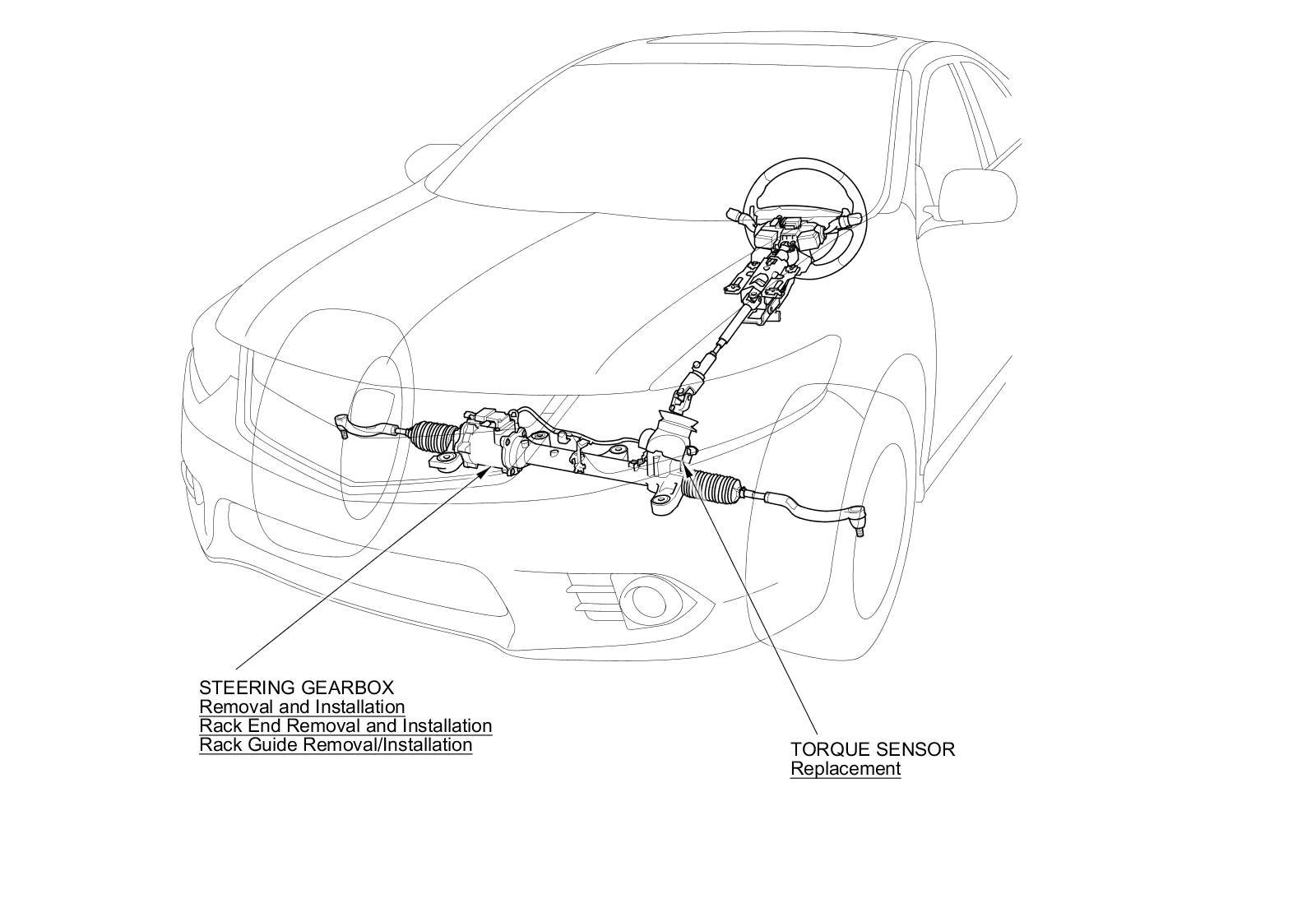 STEERING GEARBOX
Removal and Installation
Rack End Removal and Installation
Rack Guide Removal/Installation

TORQUE SENSOR
Replacement