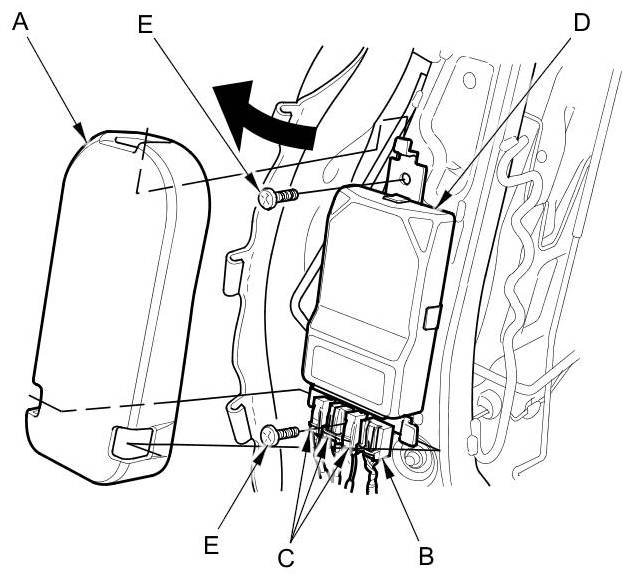 A
E
D
E
C
B