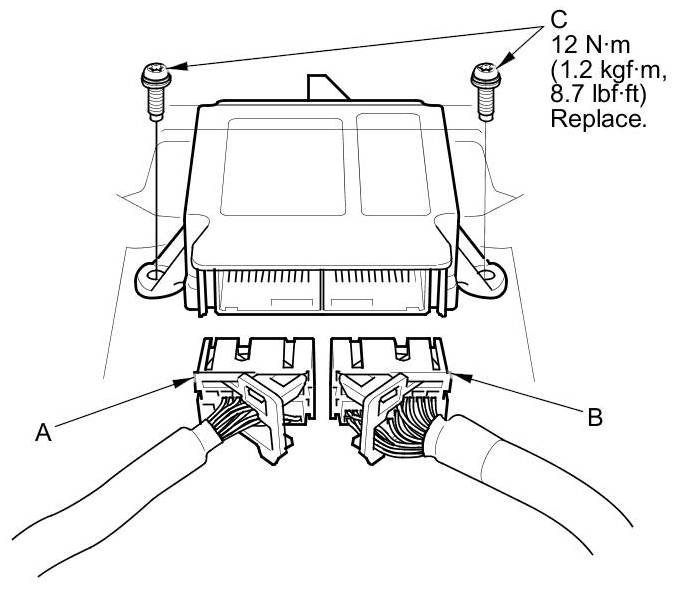 C
12 N·m
(1.2 kgf·m,
8.7 lbf·ft)
Replace.

A

B