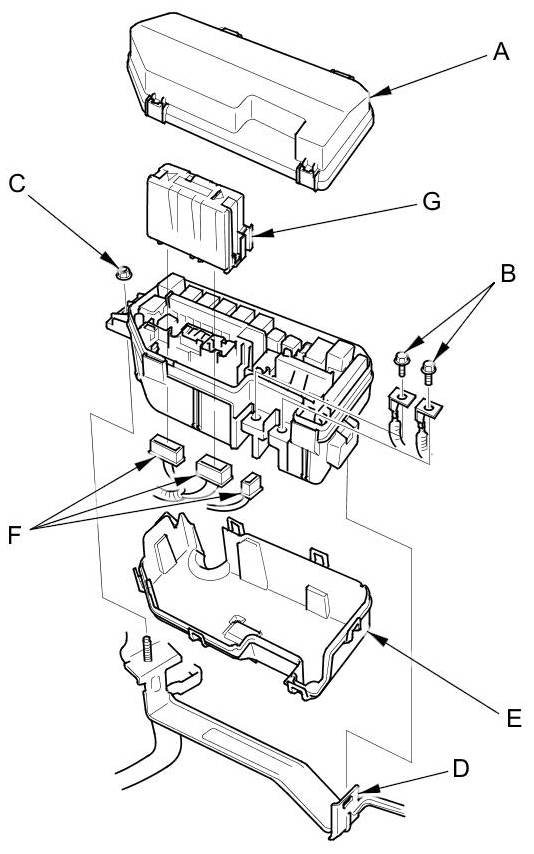 A
C
G
B
F
E
D