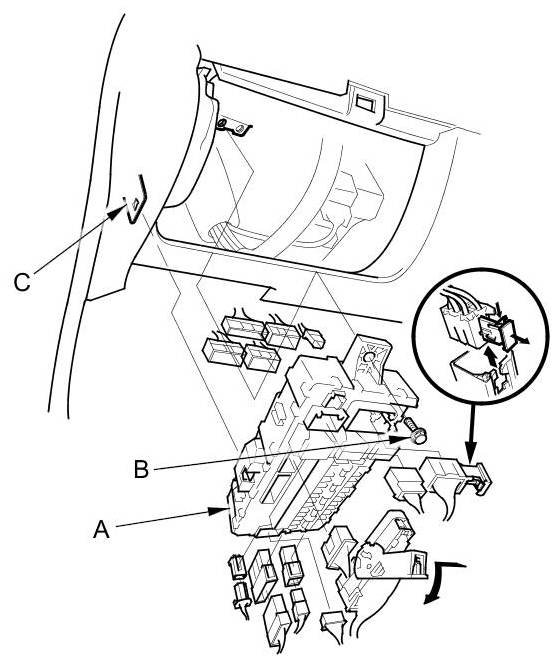 C

B

A