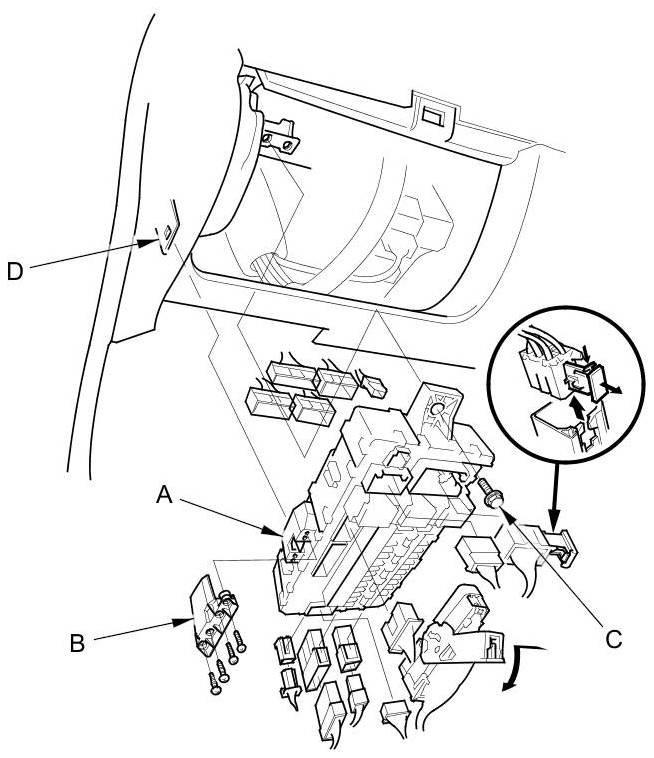 D

A

B

C