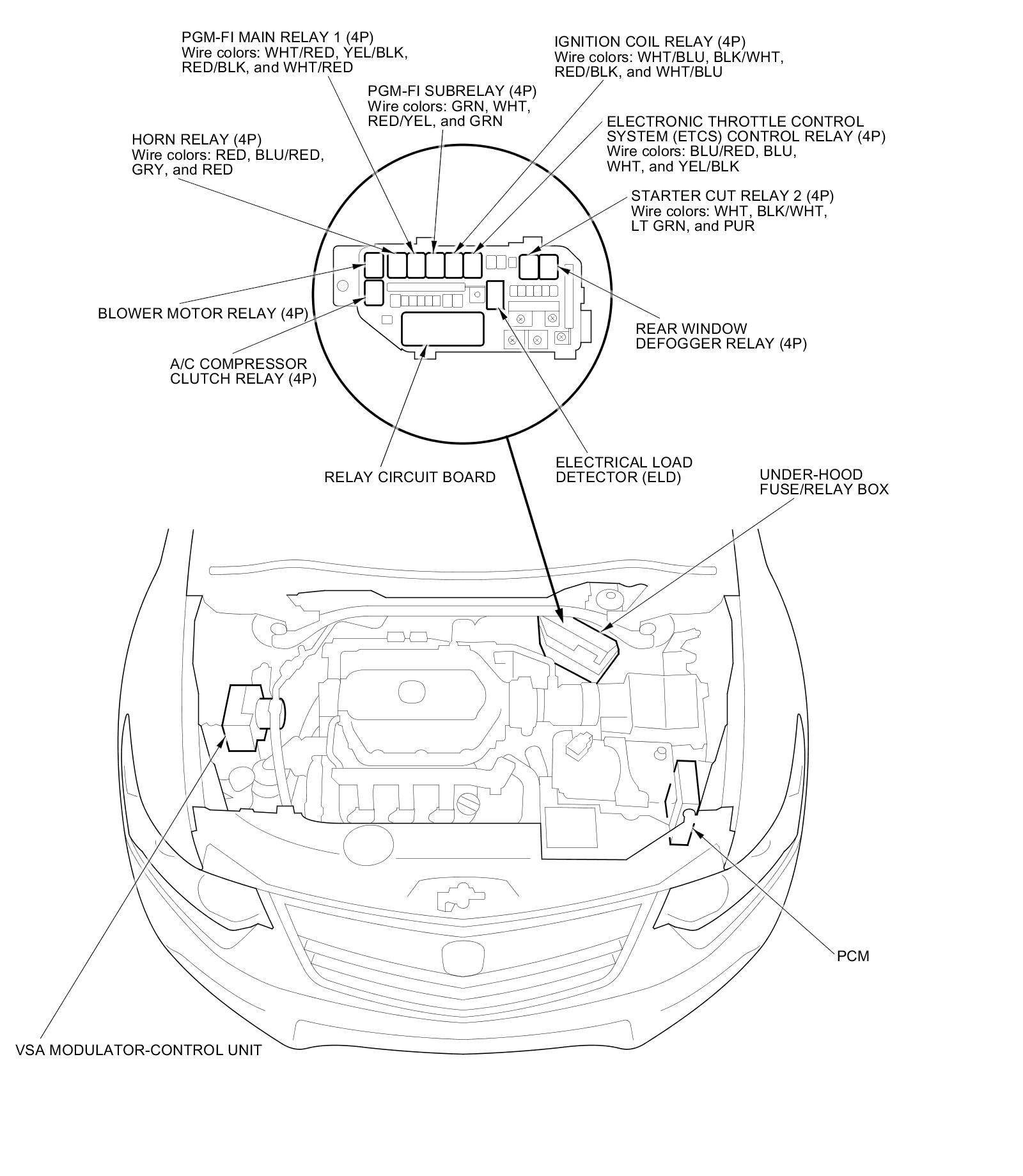 PGM-FI MAIN RELAY 1 (4P)
Wire colors: WHT/RED, YEL/BLK, RED/BLK, and WHT/RED

IGNITION COIL RELAY (4P)
Wire colors: WHT/BLU, BLK/WHT, RED/BLK, and WHT/BLU

PGM-FI SUBRELAY (4P)
Wire colors: GRN, WHT, RED/YEL, and GRN

ELECTRONIC THROTTLE CONTROL SYSTEM (ETCS) CONTROL RELAY (4P)
Wire colors: BLU/RED, BLU, WHT, and YEL/BLK

HORN RELAY (4P)
Wire colors: RED, BLU/RED, GRY, and RED

STARTER CUT RELAY 2 (4P)
Wire colors: WHT, BLK/WHT, LT GRN, and PUR

BLOWER MOTOR RELAY (4P)

REAR WINDOW DEFOGGER RELAY (4P)

A/C COMPRESSOR CLUTCH RELAY (4P)

ELECTRICAL LOAD DETECTOR (ELD)

RELAY CIRCUIT BOARD

UNDER-HOOD FUSE/RELAY BOX

PCM

VSA MODULATOR-CONTROL UNIT