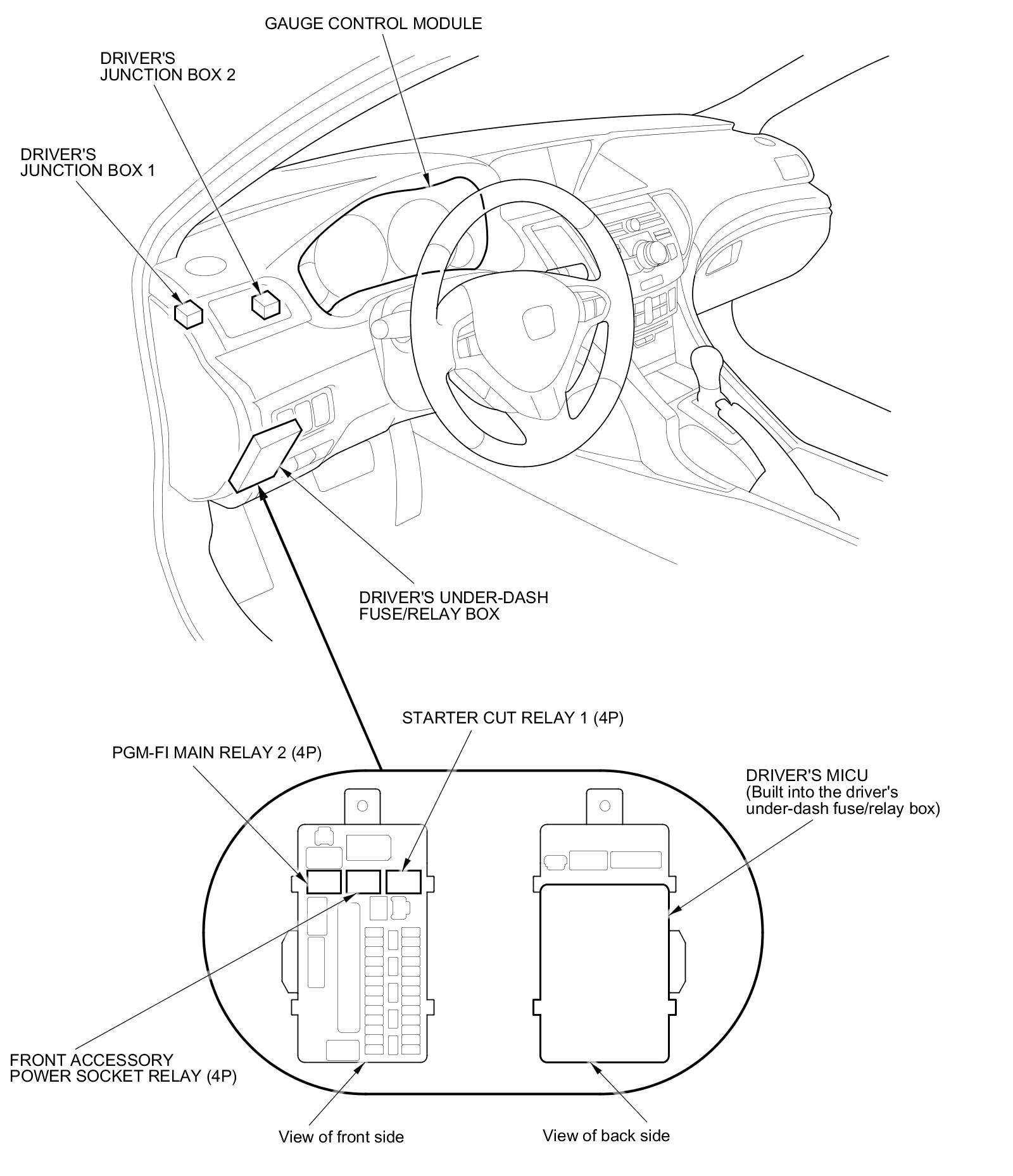 GAUGE CONTROL MODULE

DRIVER'S JUNCTION BOX 2

DRIVER'S JUNCTION BOX 1

DRIVER'S UNDER-DASH FUSE/RELAY BOX

STARTER CUT RELAY 1 (4P)

PGM-FI MAIN RELAY 2 (4P)

DRIVER'S MICU (Built into the driver's under-dash fuse/relay box)

FRONT ACCESSORY POWER SOCKET RELAY (4P)

View of front side

View of back side