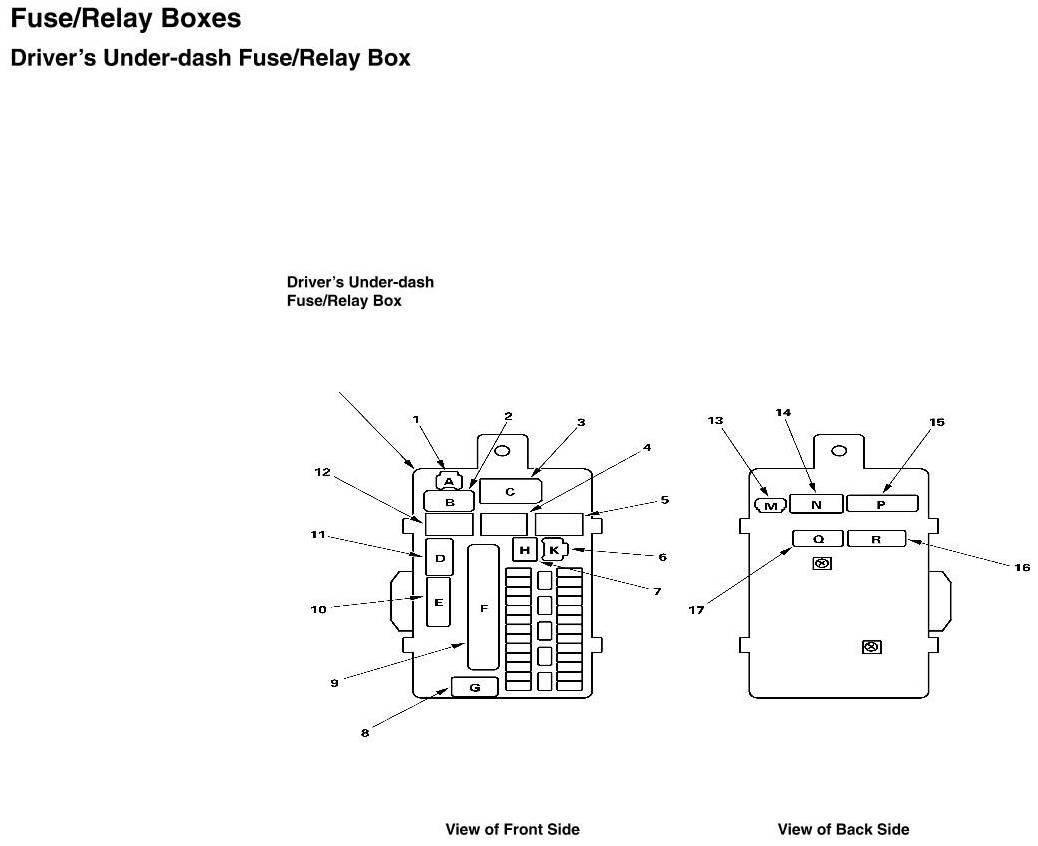 Fuse/Relay Boxes

Driver's Under-dash Fuse/Relay Box

Driver's Under-dash
Fuse/Relay Box

1
2
3
4
5
6
7
8
9
10
11
12

A
B
C
D
E
F
G
H
K

13
14
15
16
17

M
N
P
Q
R

View of Front Side

View of Back Side