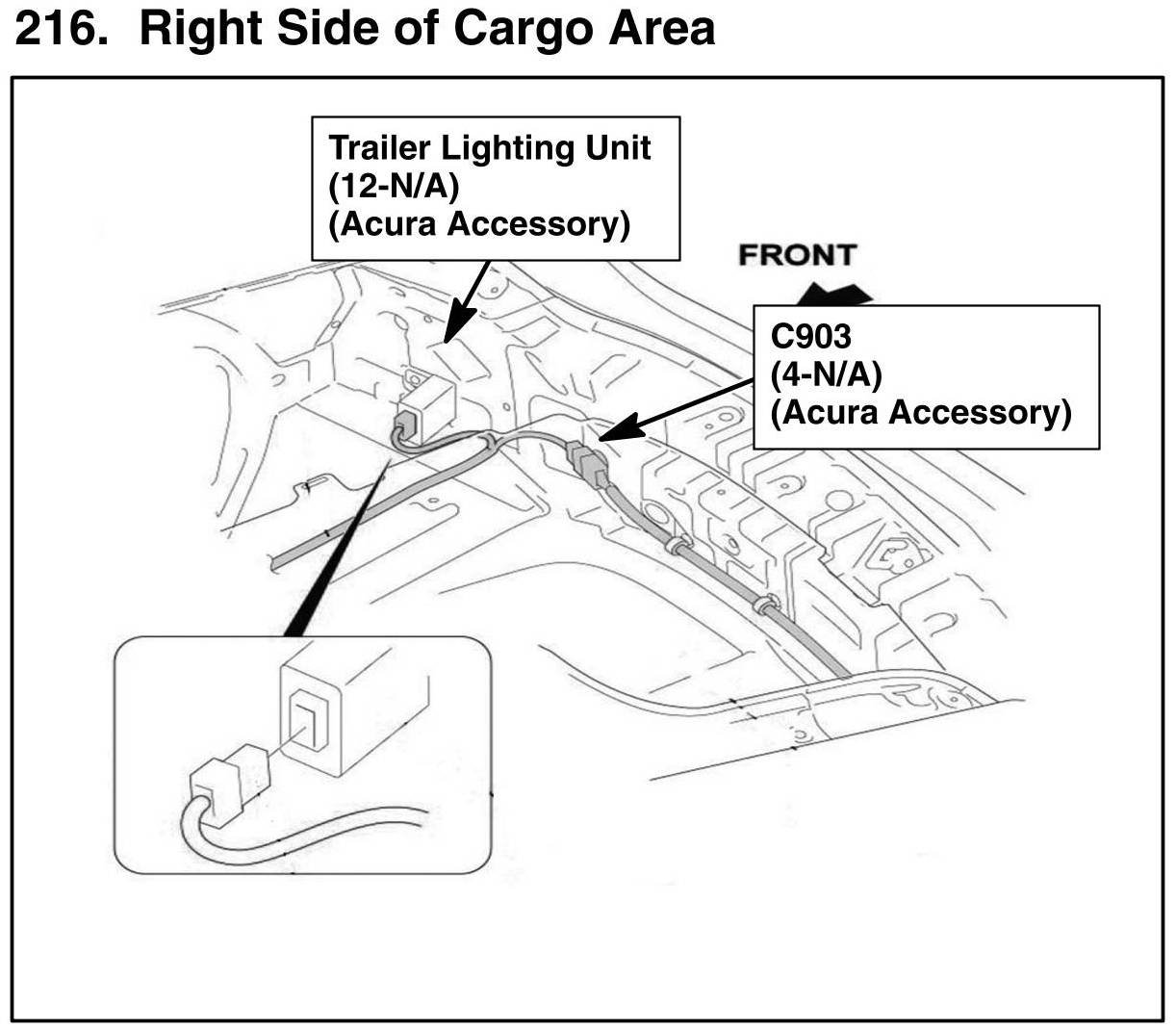 216. Right Side of Cargo Area

Trailer Lighting Unit
(12-N/A)
(Acura Accessory)

FRONT

C903
(4-N/A)
(Acura Accessory)