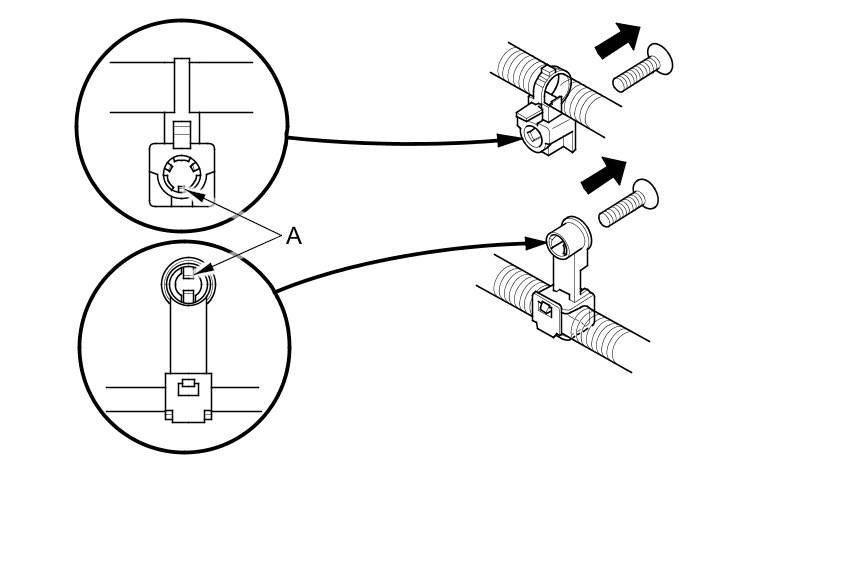 A