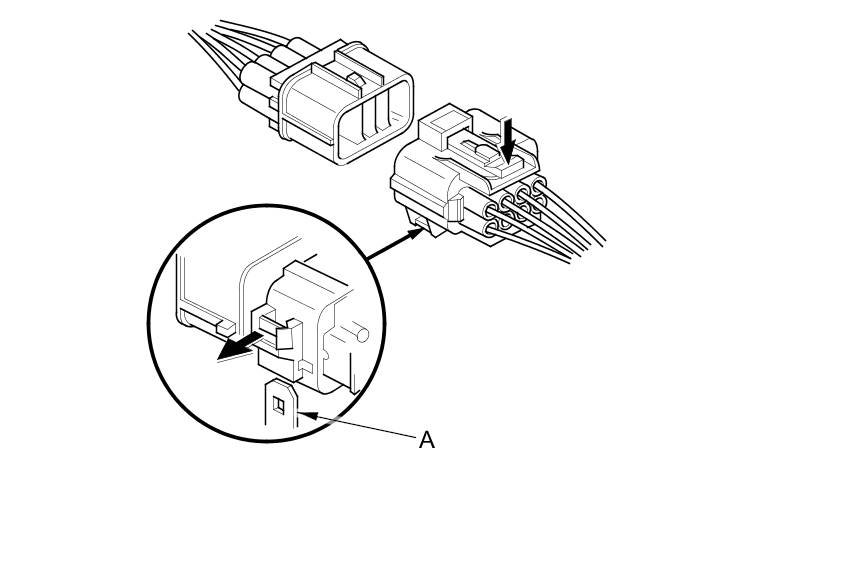 A