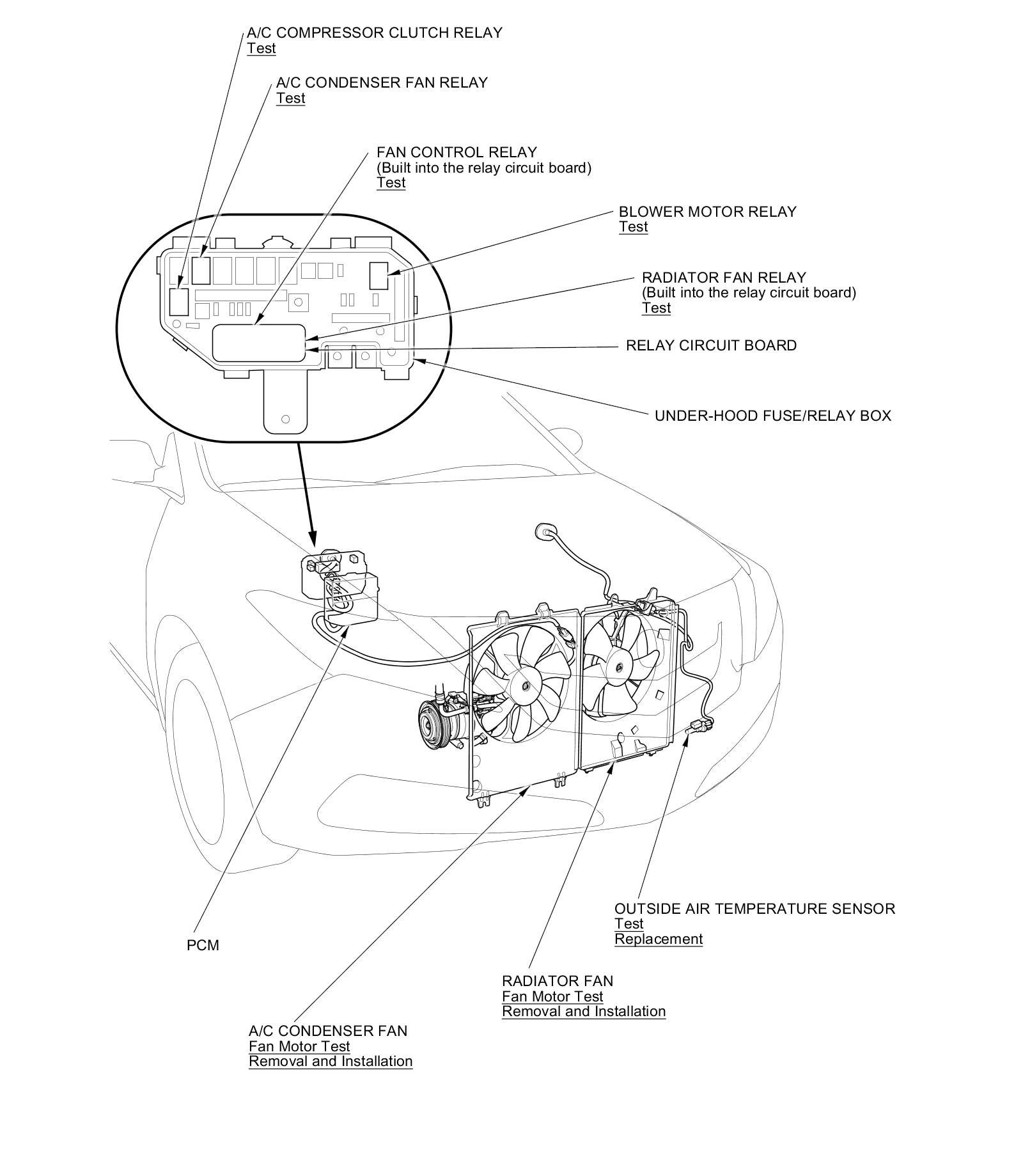 A/C COMPRESSOR CLUTCH RELAY
Test

A/C CONDENSER FAN RELAY
Test

FAN CONTROL RELAY
(Built into the relay circuit board)
Test

BLOWER MOTOR RELAY
Test

RADIATOR FAN RELAY
(Built into the relay circuit board)
Test

RELAY CIRCUIT BOARD

UNDER-HOOD FUSE/RELAY BOX

OUTSIDE AIR TEMPERATURE SENSOR
Test
Replacement

PCM

RADIATOR FAN
Fan Motor Test
Removal and Installation

A/C CONDENSER FAN
Fan Motor Test
Removal and Installation