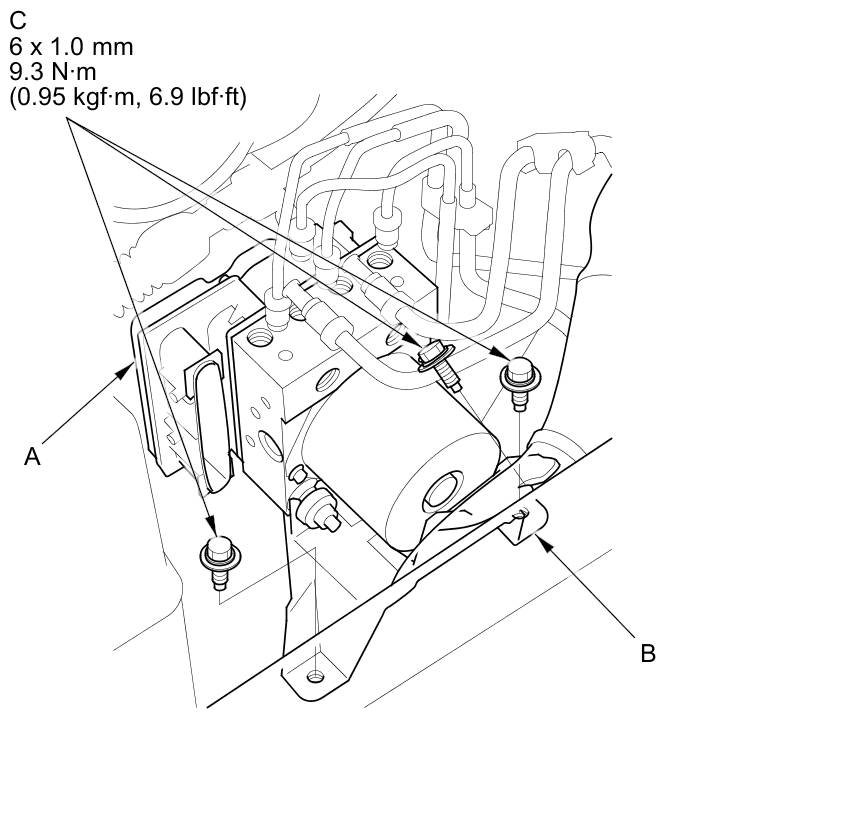 C
6 x 1.0 mm
9.3 N·m
(0.95 kgf·m, 6.9 lbf·ft)

A

B