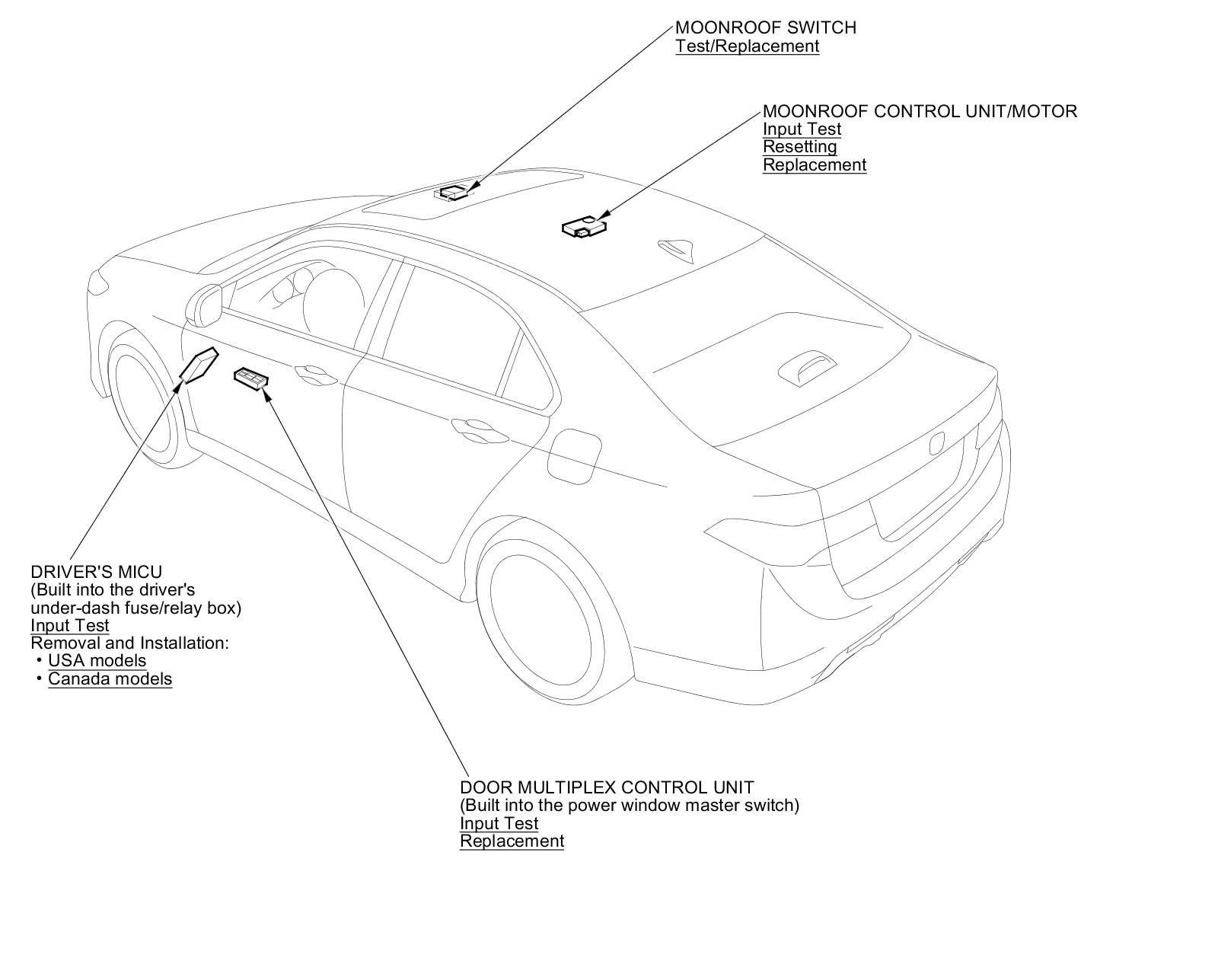 MOONROOF SWITCH
Test/Replacement

MOONROOF CONTROL UNIT/MOTOR
Input Test
Resetting
Replacement

DRIVER'S MICU
(Built into the driver's under-dash fuse/relay box)
Input Test
Removal and Installation:
• USA models
• Canada models

DOOR MULTIPLEX CONTROL UNIT
(Built into the power window master switch)
Input Test
Replacement