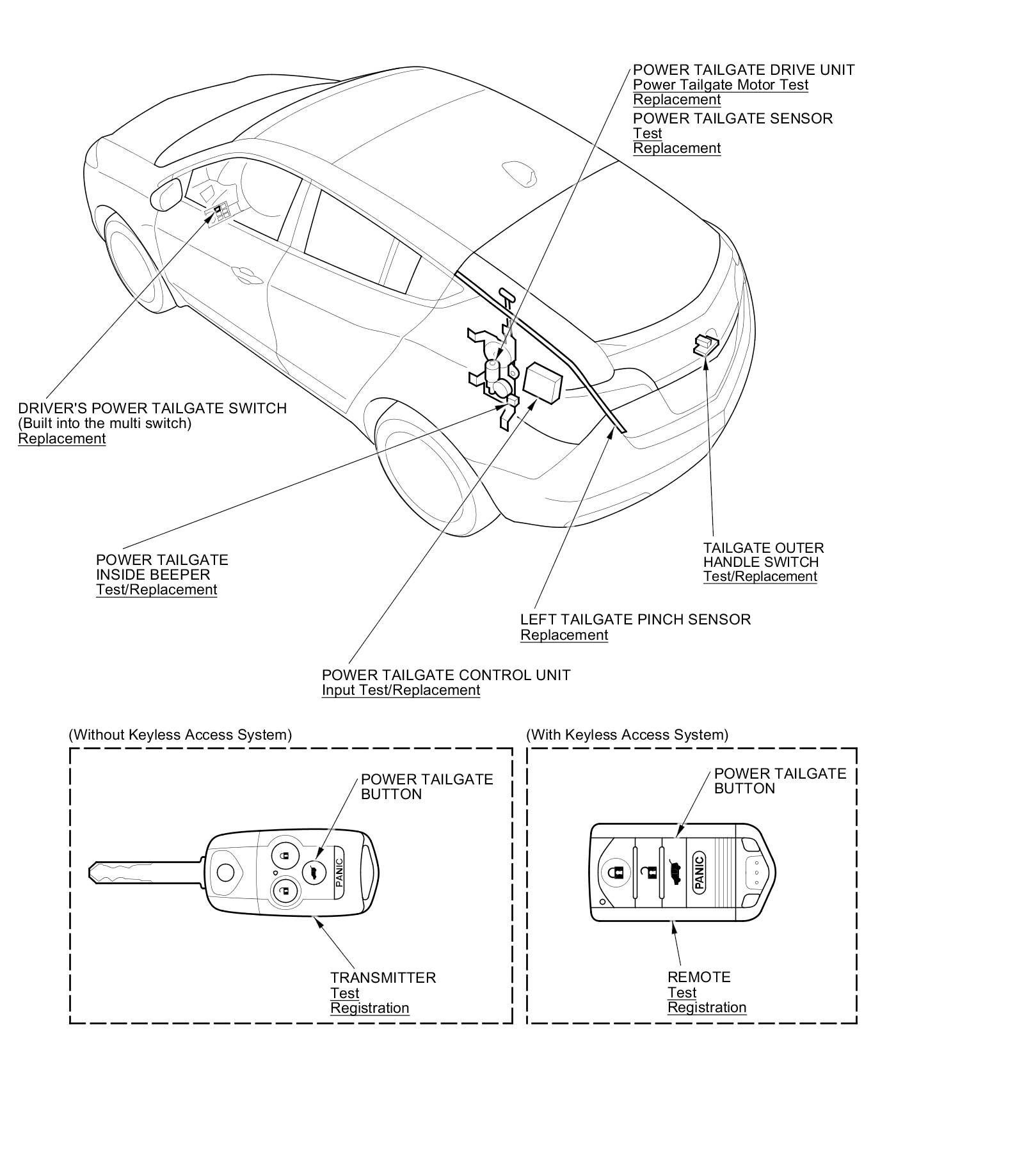 POWER TAILGATE DRIVE UNIT
Power Tailgate Motor Test
Replacement
POWER TAILGATE SENSOR
Test
Replacement

DRIVER'S POWER TAILGATE SWITCH
(Built into the multi switch)
Replacement

POWER TAILGATE
INSIDE BEEPER
Test/Replacement

TAILGATE OUTER
HANDLE SWITCH
Test/Replacement

LEFT TAILGATE PINCH SENSOR
Replacement

POWER TAILGATE CONTROL UNIT
Input Test/Replacement

(Without Keyless Access System)

POWER TAILGATE
BUTTON

PANIC

TRANSMITTER
Test
Registration

(With Keyless Access System)

POWER TAILGATE
BUTTON

PANIC

REMOTE
Test
Registration