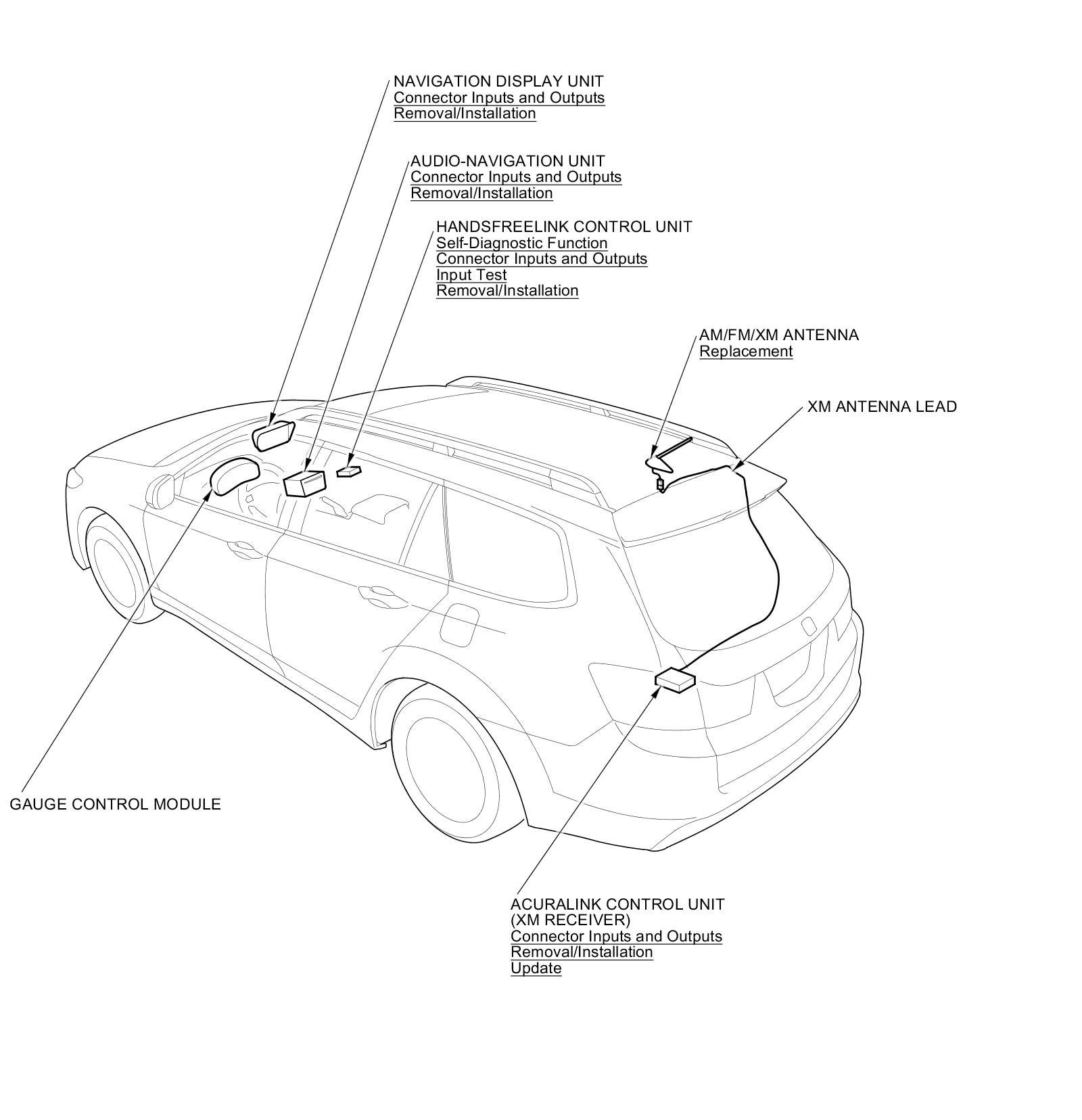 NAVIGATION DISPLAY UNIT
Connector Inputs and Outputs
Removal/Installation

AUDIO-NAVIGATION UNIT
Connector Inputs and Outputs
Removal/Installation

HANDSFREELINK CONTROL UNIT
Self-Diagnostic Function
Connector Inputs and Outputs
Input Test
Removal/Installation

AM/FM/XM ANTENNA
Replacement

XM ANTENNA LEAD

GAUGE CONTROL MODULE

ACURALINK CONTROL UNIT
(XM RECEIVER)
Connector Inputs and Outputs
Removal/Installation
Update