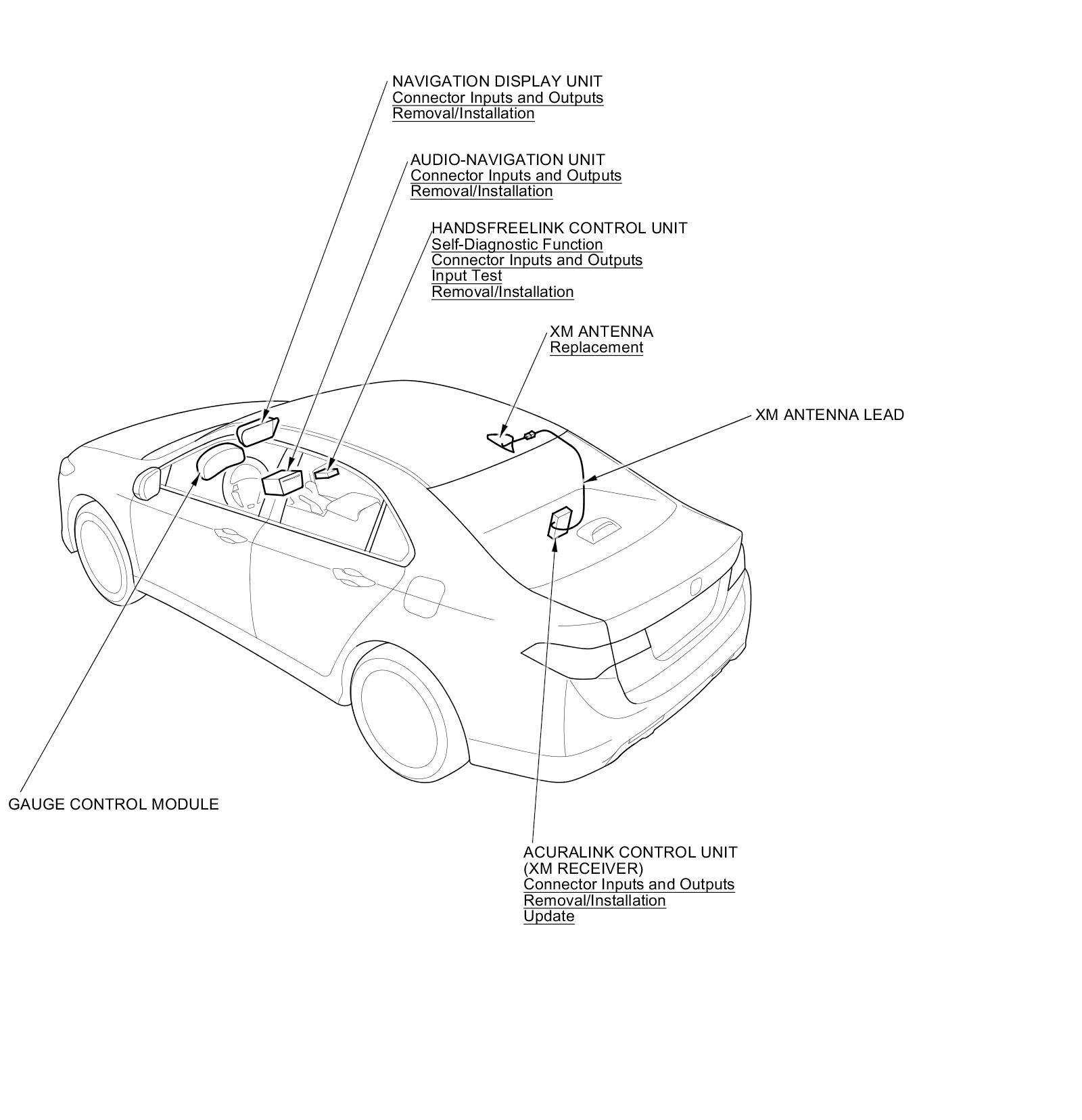 NAVIGATION DISPLAY UNIT
Connector Inputs and Outputs
Removal/Installation

AUDIO-NAVIGATION UNIT
Connector Inputs and Outputs
Removal/Installation

HANDSFREELINK CONTROL UNIT
Self-Diagnostic Function
Connector Inputs and Outputs
Input Test
Removal/Installation

XM ANTENNA
Replacement

XM ANTENNA LEAD

GAUGE CONTROL MODULE

ACURALINK CONTROL UNIT
(XM RECEIVER)
Connector Inputs and Outputs
Removal/Installation
Update