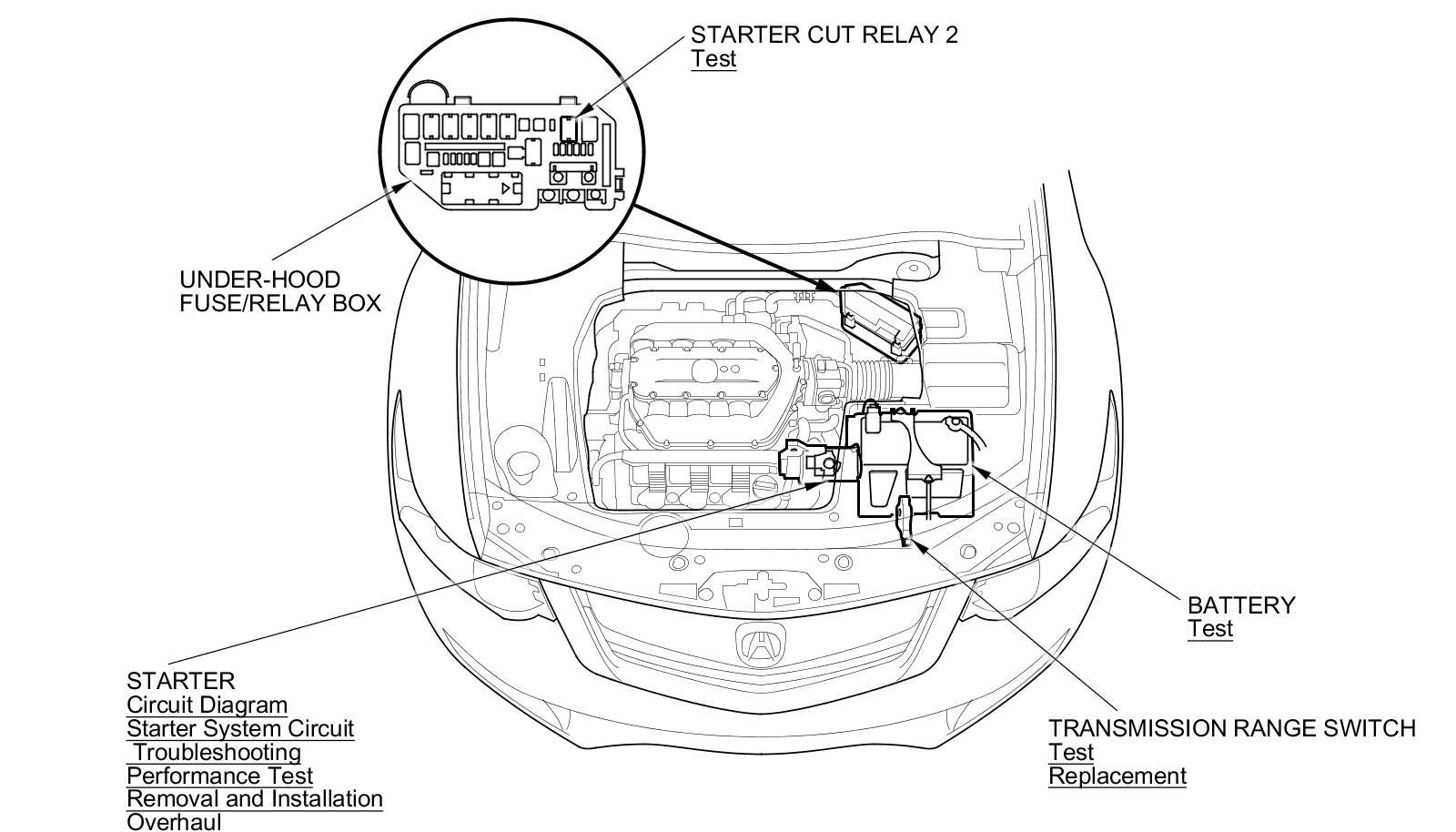 STARTER CUT RELAY 2
Test

UNDER-HOOD
FUSE/RELAY BOX

BATTERY
Test

STARTER
Circuit Diagram
Starter System Circuit
Troubleshooting
Performance Test
Removal and Installation
Overhaul

TRANSMISSION RANGE SWITCH
Test
Replacement