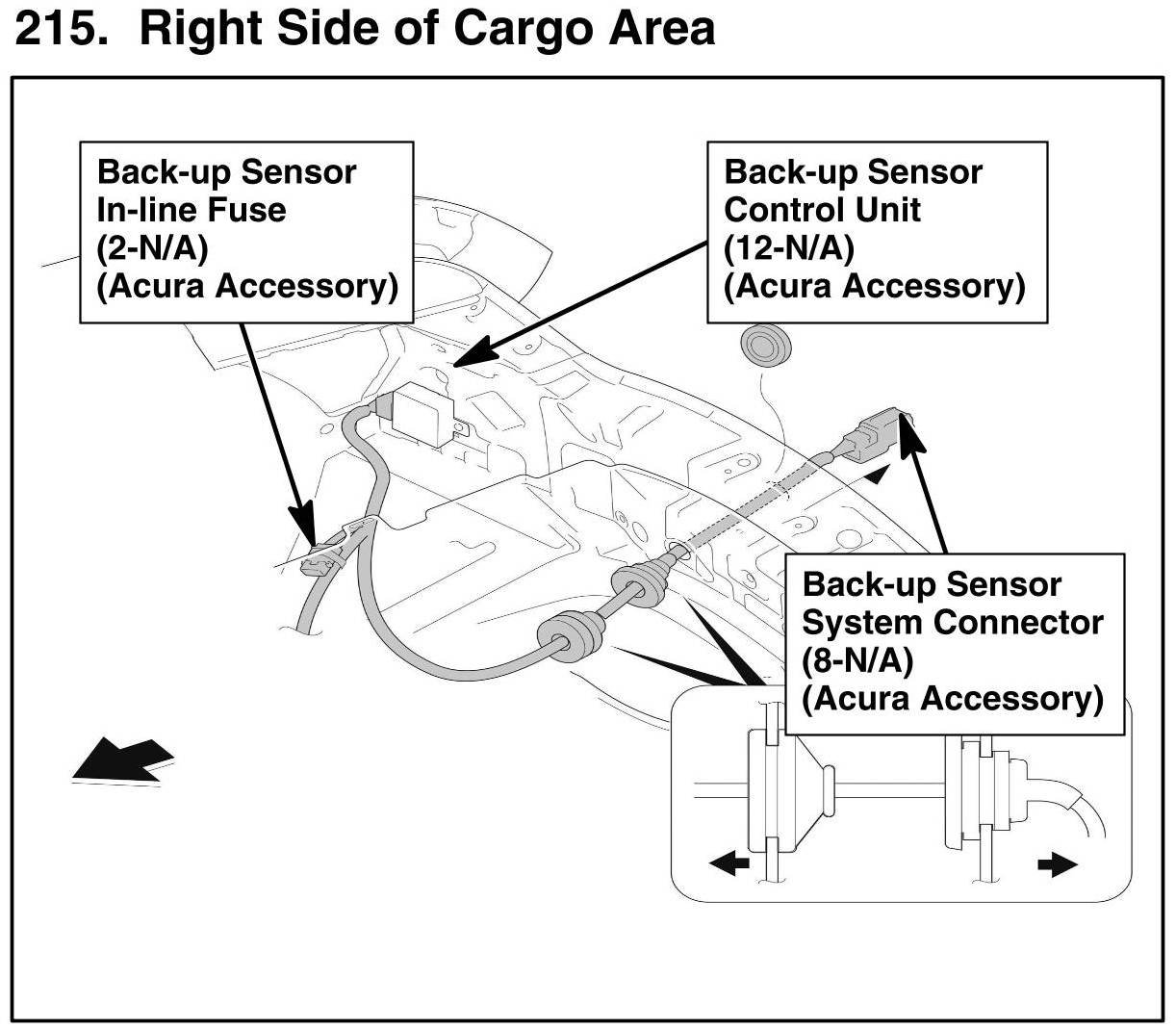 215. Right Side of Cargo Area

Back-up Sensor
In-line Fuse
(2-N/A)
(Acura Accessory)

Back-up Sensor
Control Unit
(12-N/A)
(Acura Accessory)

Back-up Sensor
System Connector
(8-N/A)
(Acura Accessory)