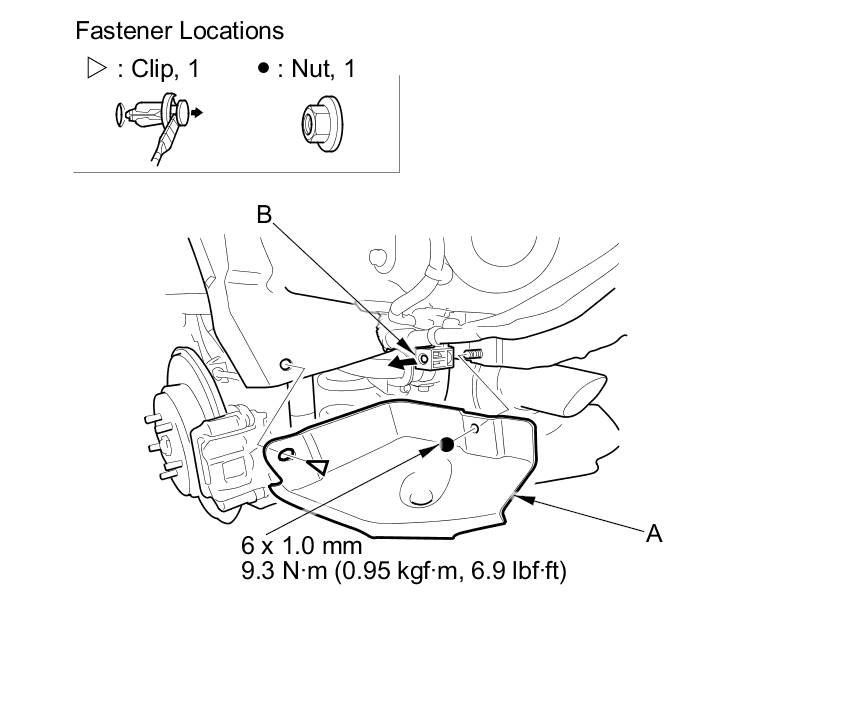 Fastener Locations

▷ : Clip, 1    ● : Nut, 1

B

A

6 x 1.0 mm
9.3 N·m (0.95 kgf·m, 6.9 lbf·ft)