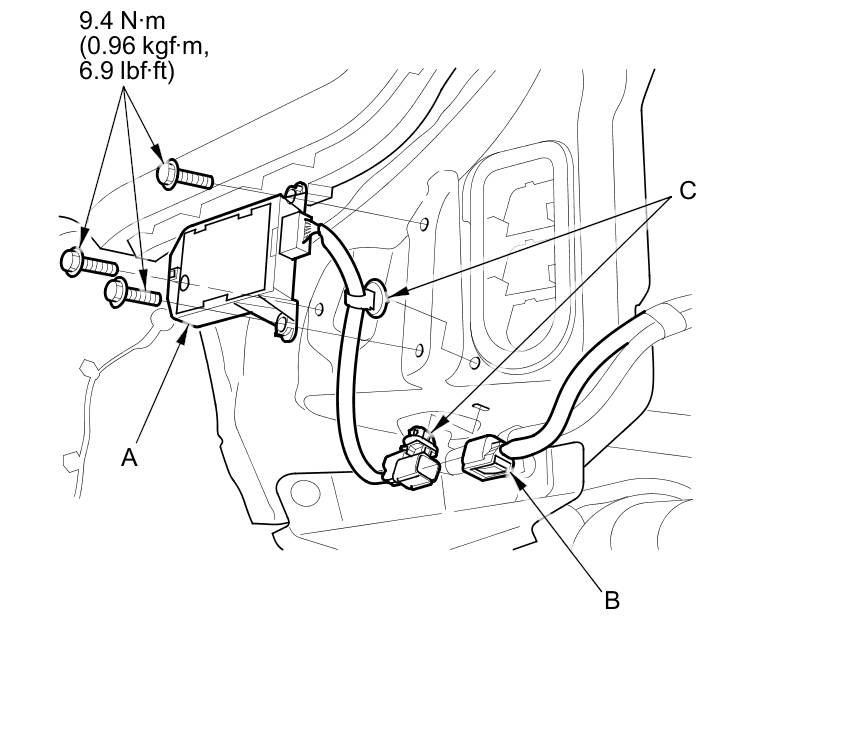 9.4 N·m
(0.96 kgf·m,
6.9 lbf·ft)

C

A

B