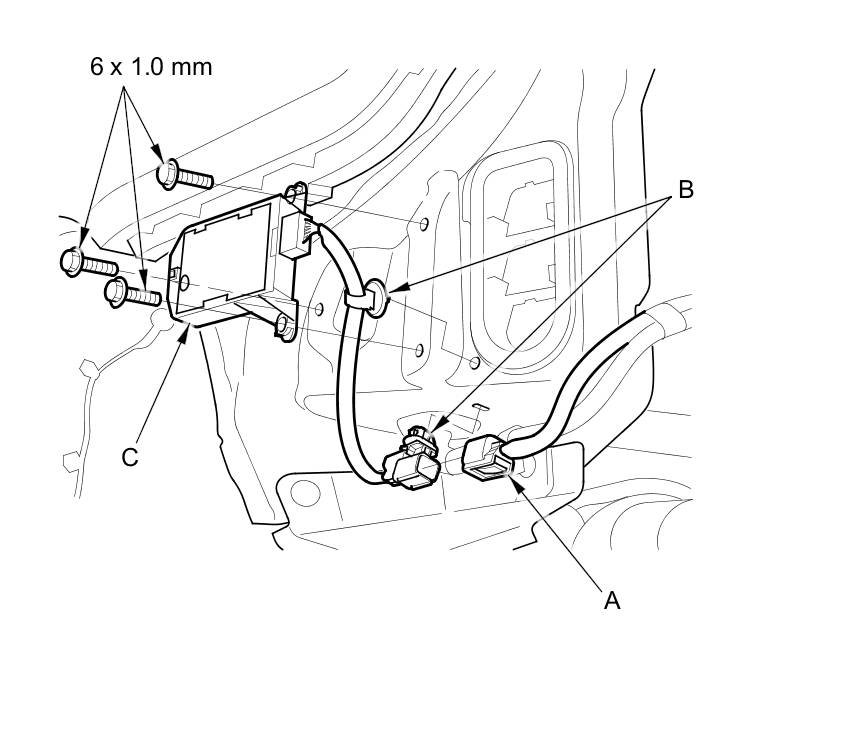 6 x 1.0 mm

B

C

A