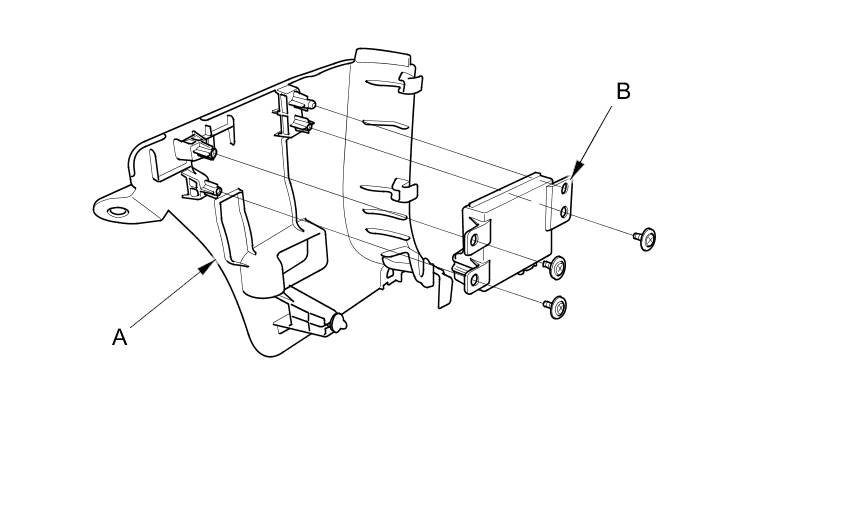 B

A