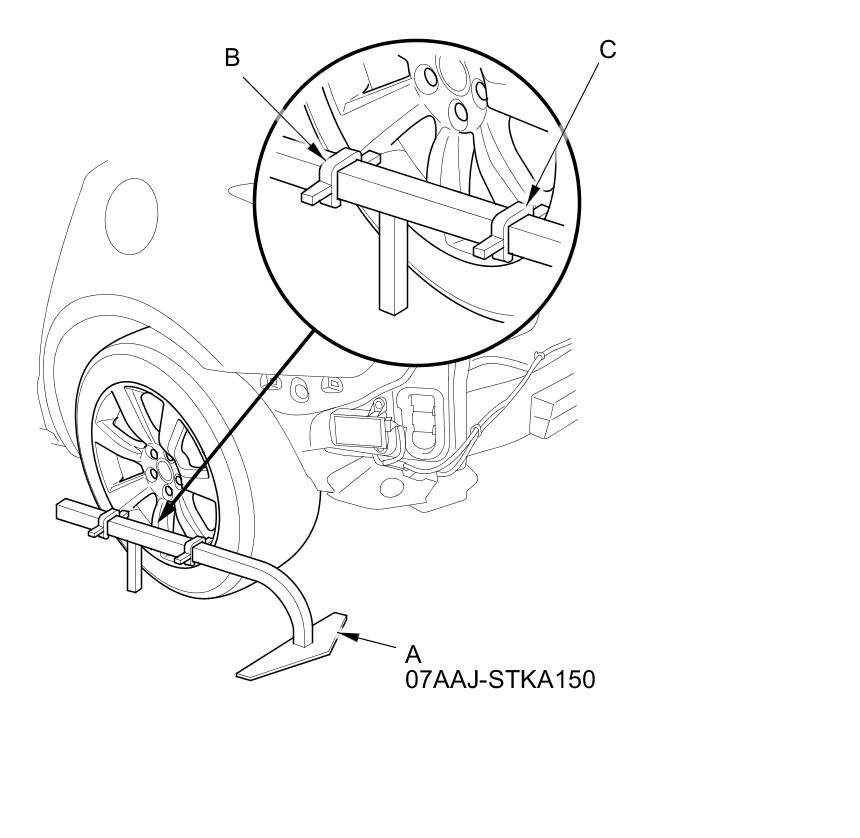 B

C

A
07AAJ-STKA150