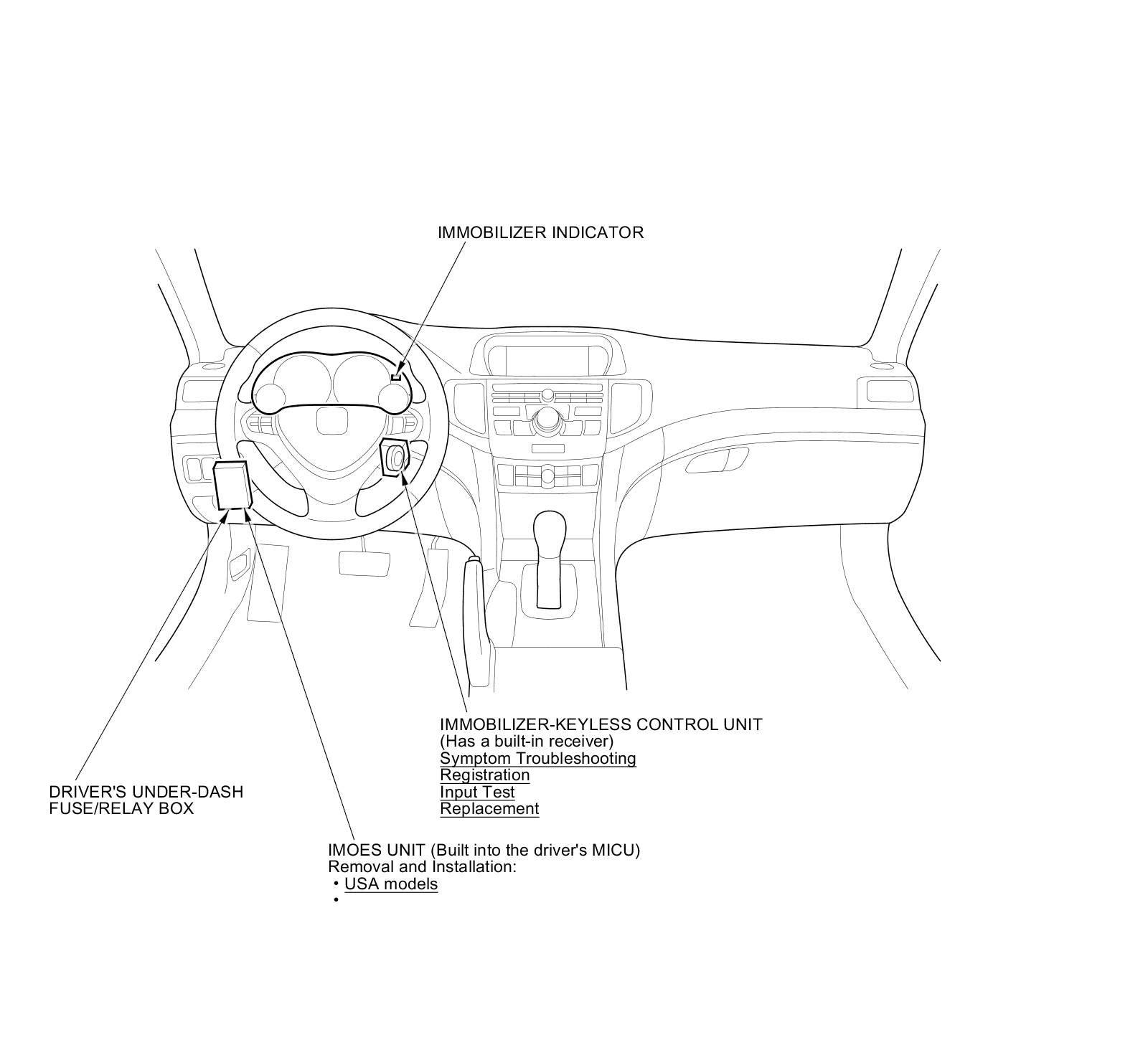 IMMOBILIZER INDICATOR

IMMOBILIZER-KEYLESS CONTROL UNIT
(Has a built-in receiver)
Symptom Troubleshooting
Registration
Input Test
Replacement

DRIVER'S UNDER-DASH
FUSE/RELAY BOX

IMOES UNIT (Built into the driver's MICU)
Removal and Installation:
• USA models
•