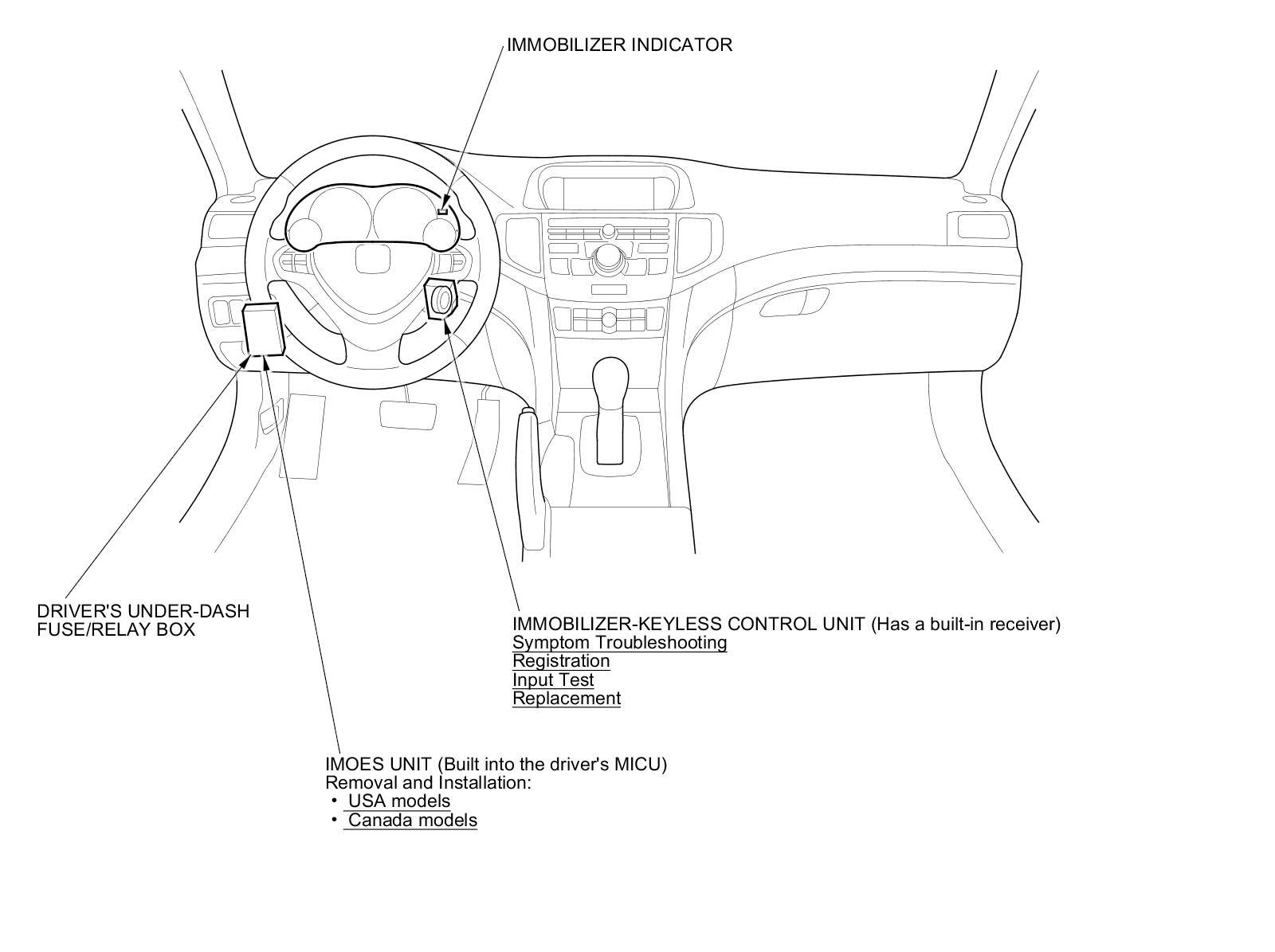 IMMOBILIZER INDICATOR

DRIVER'S UNDER-DASH
FUSE/RELAY BOX

IMMOBILIZER-KEYLESS CONTROL UNIT (Has a built-in receiver)
Symptom Troubleshooting
Registration
Input Test
Replacement

IMOES UNIT (Built into the driver's MICU)
Removal and Installation:
• USA models
• Canada models