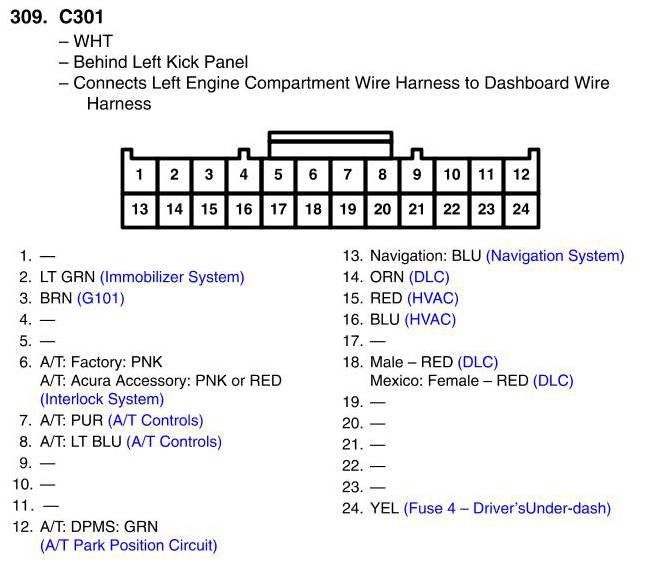 309. C301

– WHT
– Behind Left Kick Panel
– Connects Left Engine Compartment Wire Harness to Dashboard Wire Harness

| 1 | 2 | 3 | 4 | 5 | 6 | 7 | 8 | 9 | 10 | 11 | 12 |
|---|---|---|---|---|---|---|---|---|---|---|---|
| 13 | 14 | 15 | 16 | 17 | 18 | 19 | 20 | 21 | 22 | 23 | 24 |

1. —
2. LT GRN (Immobilizer System)
3. BRN (G101)
4. —
5. —
6. A/T: Factory: PNK
A/T: Acura Accessory: PNK or RED (Interlock System)
7. A/T: PUR (A/T Controls)
8. A/T: LT BLU (A/T Controls)
9. —
10. —
11. —
12. A/T: DPMS: GRN (A/T Park Position Circuit)

13. Navigation: BLU (Navigation System)
14. ORN (DLC)
15. RED (HVAC)
16. BLU (HVAC)
17. —
18. Male – RED (DLC)
Mexico: Female – RED (DLC)
19. —
20. —
21. —
22. —
23. —
24. YEL (Fuse 4 – Driver'sUnder-dash)