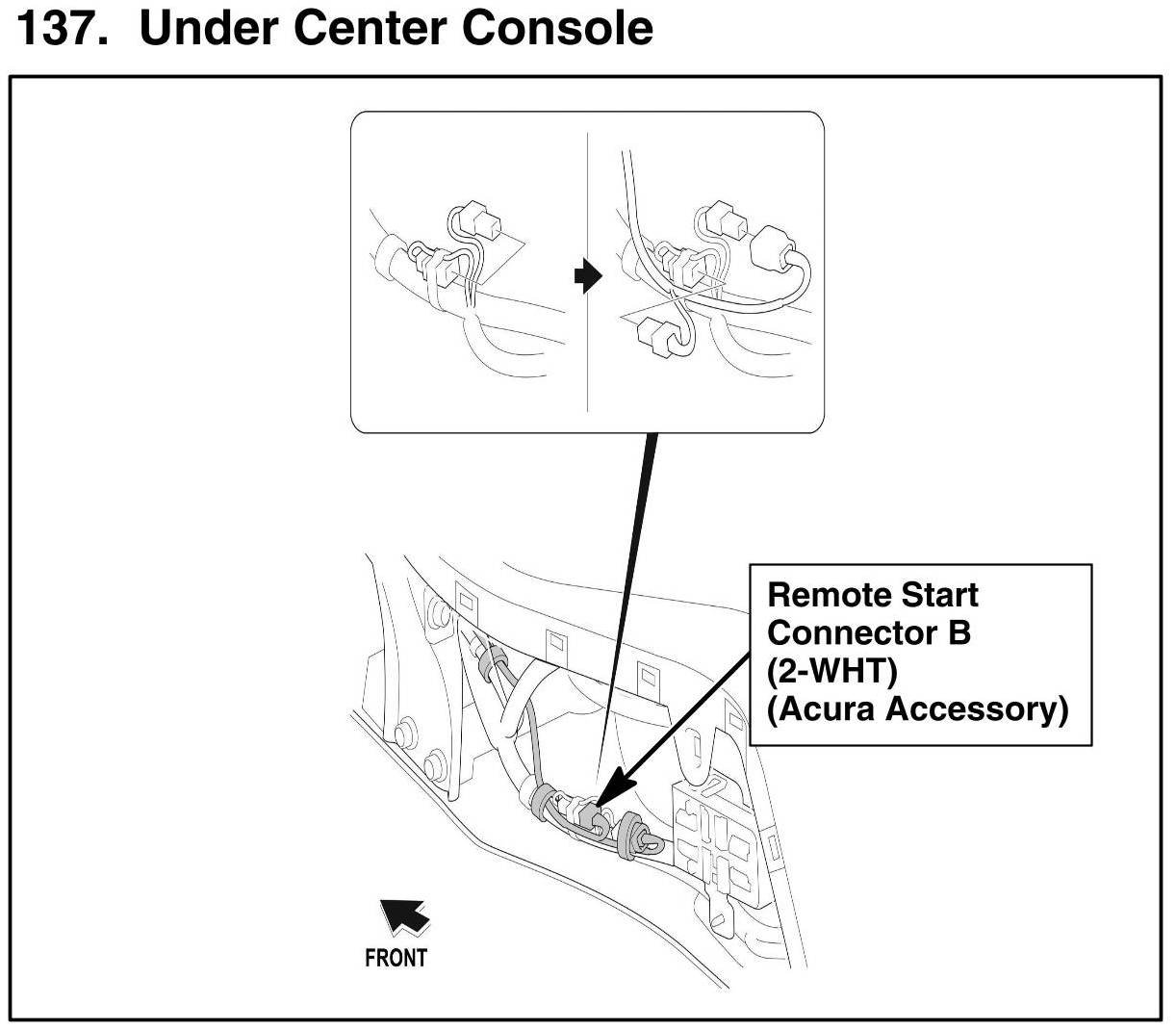 137. Under Center Console

Remote Start Connector B (2-WHT) (Acura Accessory)

FRONT