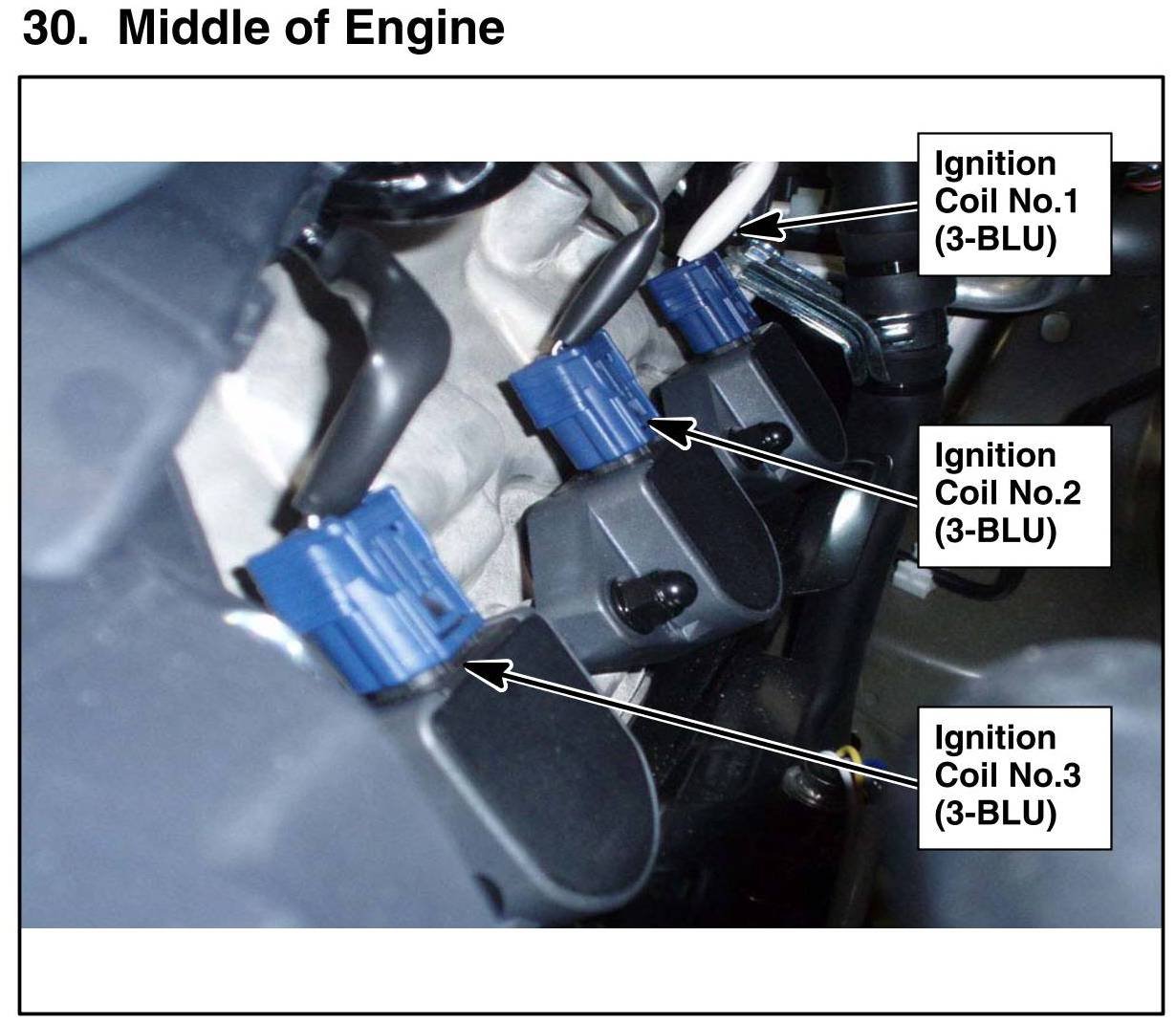 30. Middle of Engine

Ignition Coil No.1 (3-BLU)

Ignition Coil No.2 (3-BLU)

Ignition Coil No.3 (3-BLU)