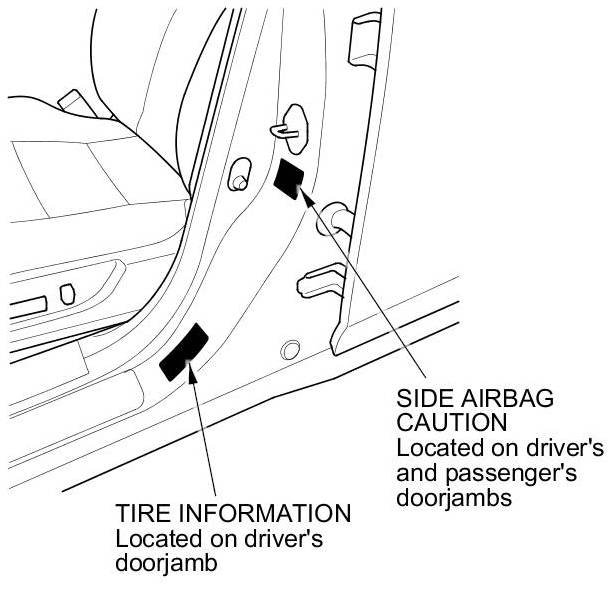 SIDE AIRBAG CAUTION
Located on driver's and passenger's doorjambs

TIRE INFORMATION
Located on driver's doorjamb