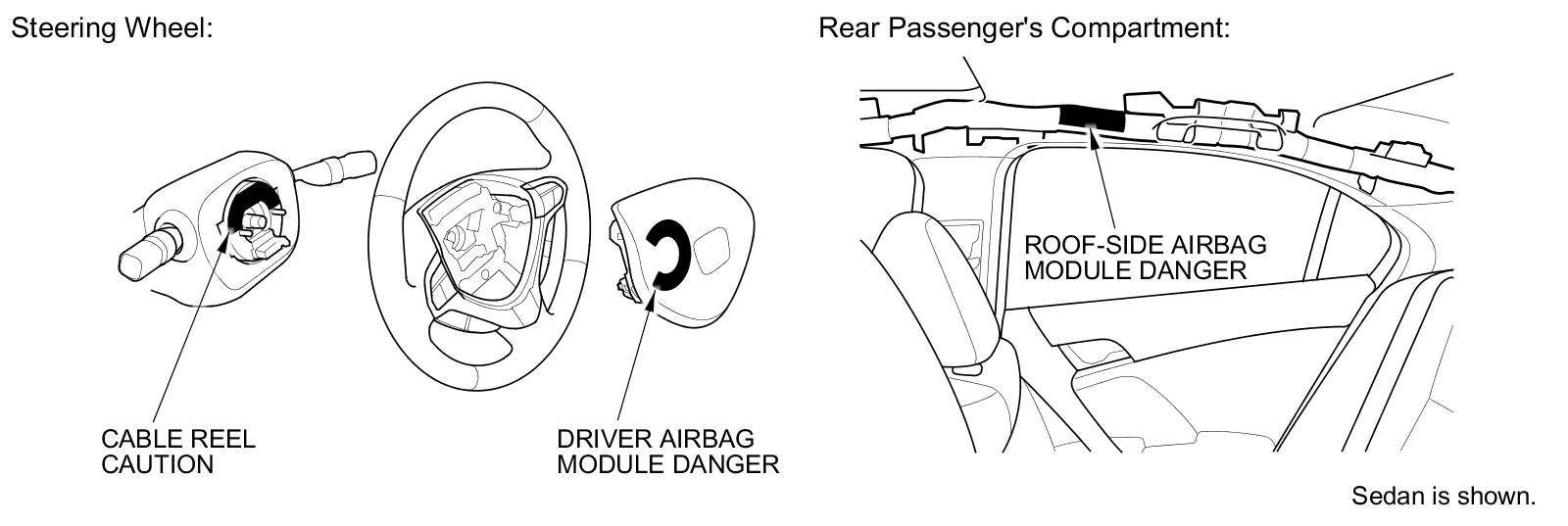 Steering Wheel:

CABLE REEL
CAUTION

DRIVER AIRBAG
MODULE DANGER

Rear Passenger's Compartment:

ROOF-SIDE AIRBAG
MODULE DANGER

Sedan is shown.