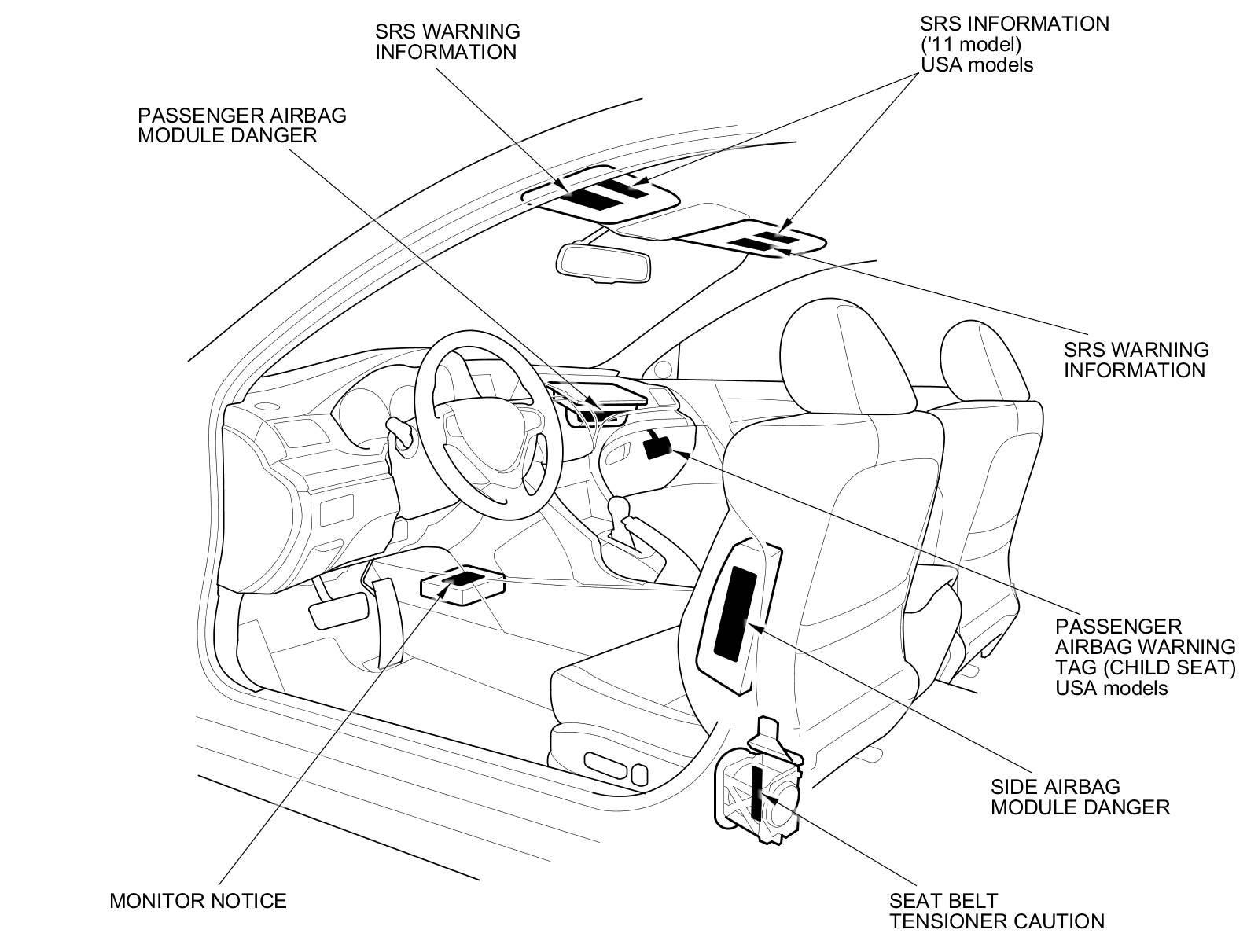 SRS WARNING INFORMATION

SRS INFORMATION ('11 model) USA models

PASSENGER AIRBAG MODULE DANGER

SRS WARNING INFORMATION

PASSENGER AIRBAG WARNING TAG (CHILD SEAT) USA models

SIDE AIRBAG MODULE DANGER

MONITOR NOTICE

SEAT BELT TENSIONER CAUTION