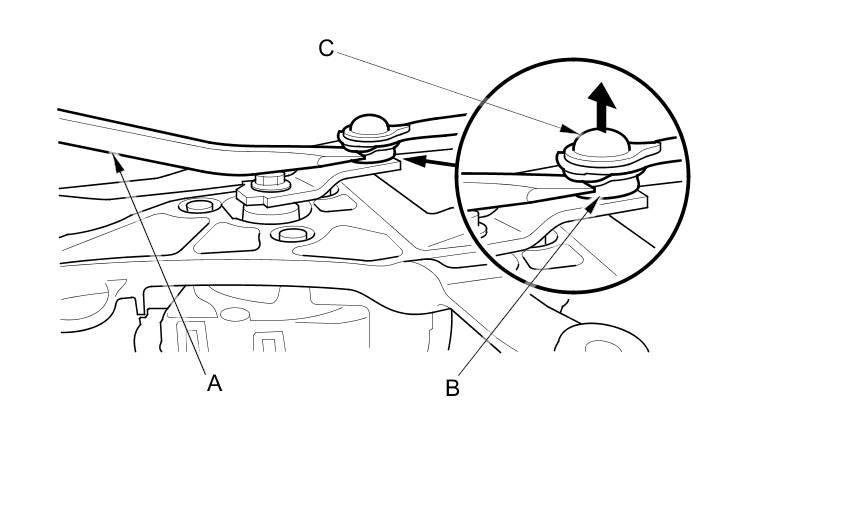 C

A

B