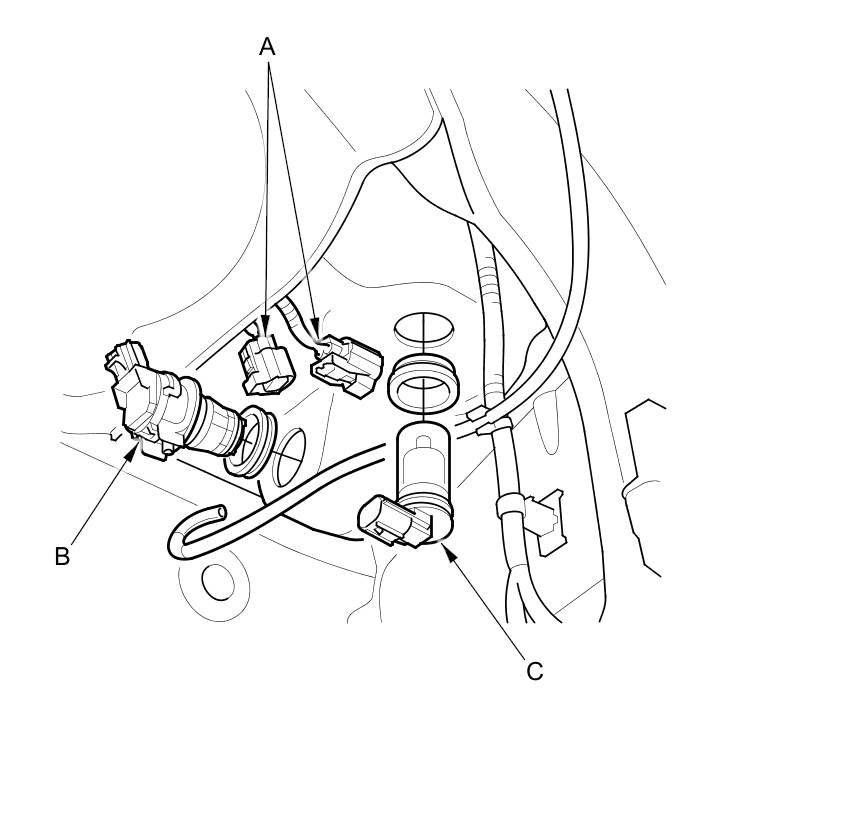 A

B

C