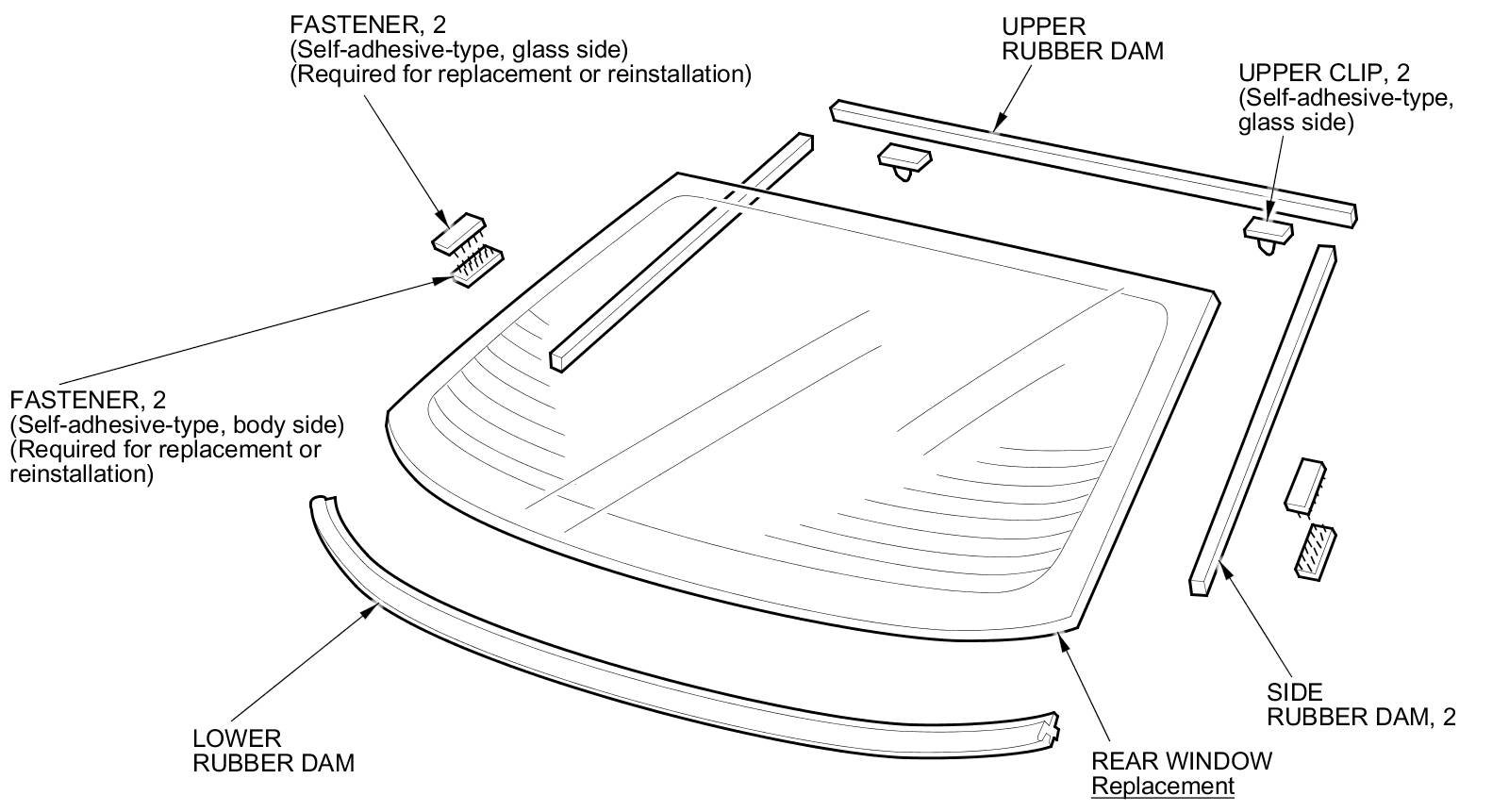 FASTENER, 2
(Self-adhesive-type, glass side)
(Required for replacement or reinstallation)

UPPER
RUBBER DAM

UPPER CLIP, 2
(Self-adhesive-type,
glass side)

FASTENER, 2
(Self-adhesive-type, body side)
(Required for replacement or reinstallation)

LOWER
RUBBER DAM

REAR WINDOW
Replacement

SIDE
RUBBER DAM, 2