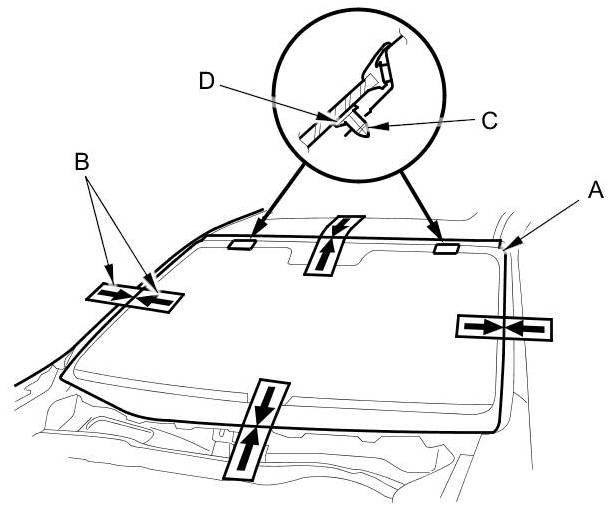 D
C
B
A