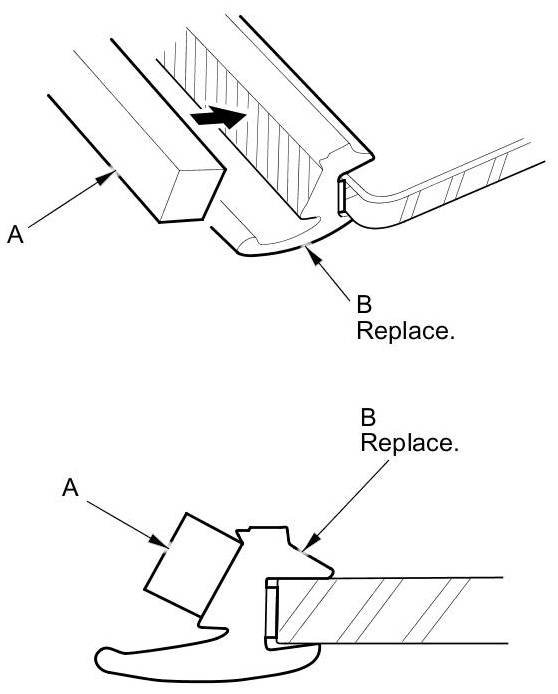 A

B
Replace.

B
Replace.

A