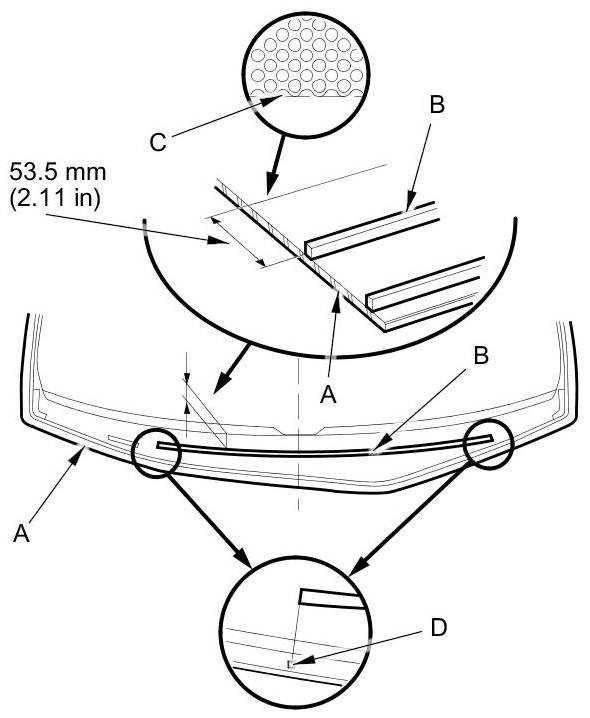 C

B

53.5 mm
(2.11 in)

A

B

A

D